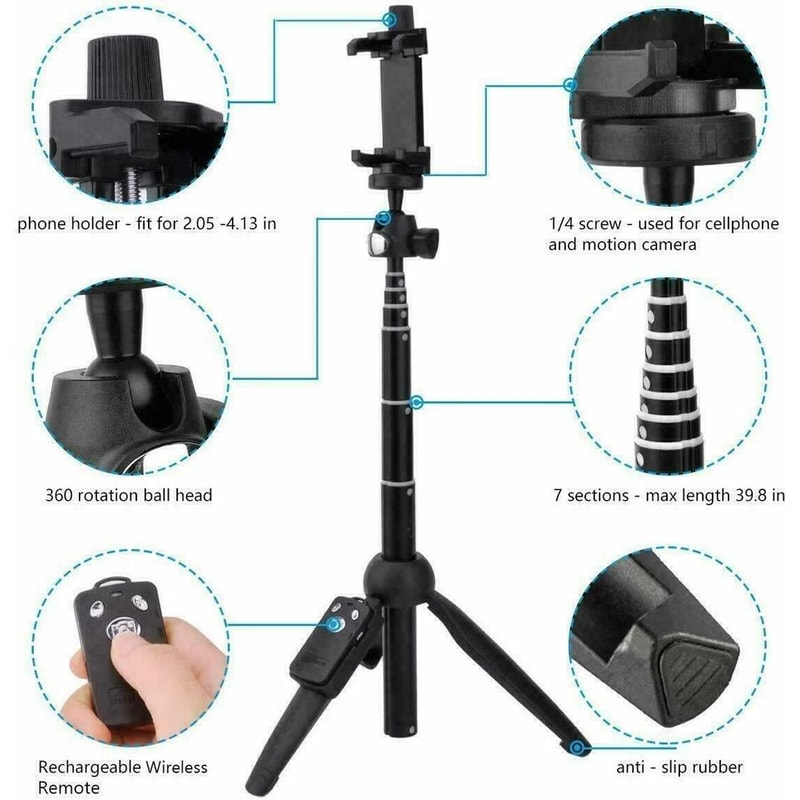 phone holder - fit for 2.05 -4.13 in

1/4 screw - used for cellphone and motion camera

360 rotation ball head

7 sections - max length 39.8 in

Rechargeable Wireless Remote

anti - slip rubber