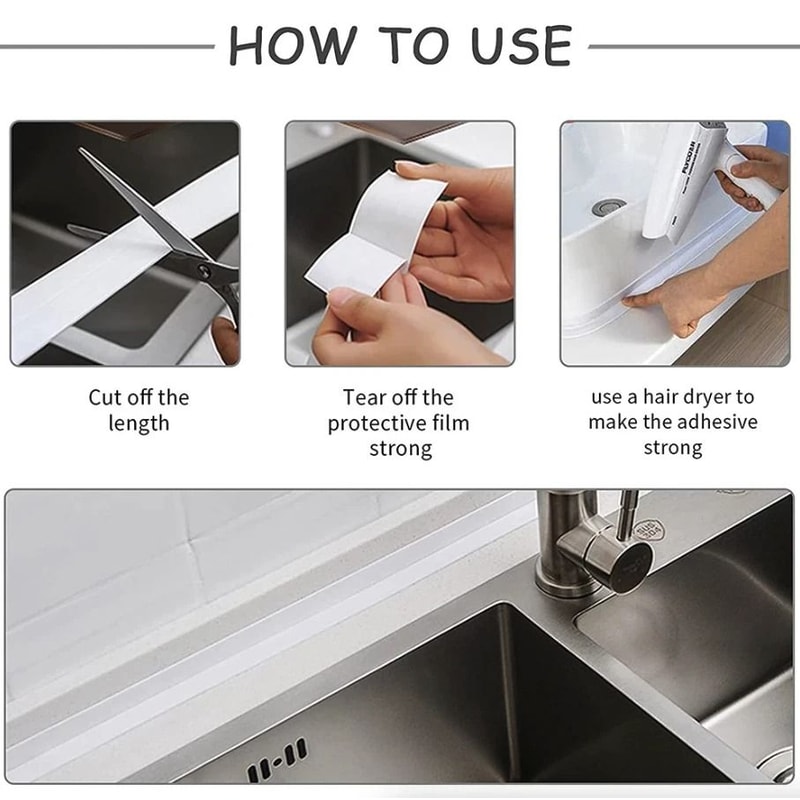 HOW TO USE

Cut off the length

Tear off the protective film strong

use a hair dryer to make the adhesive strong