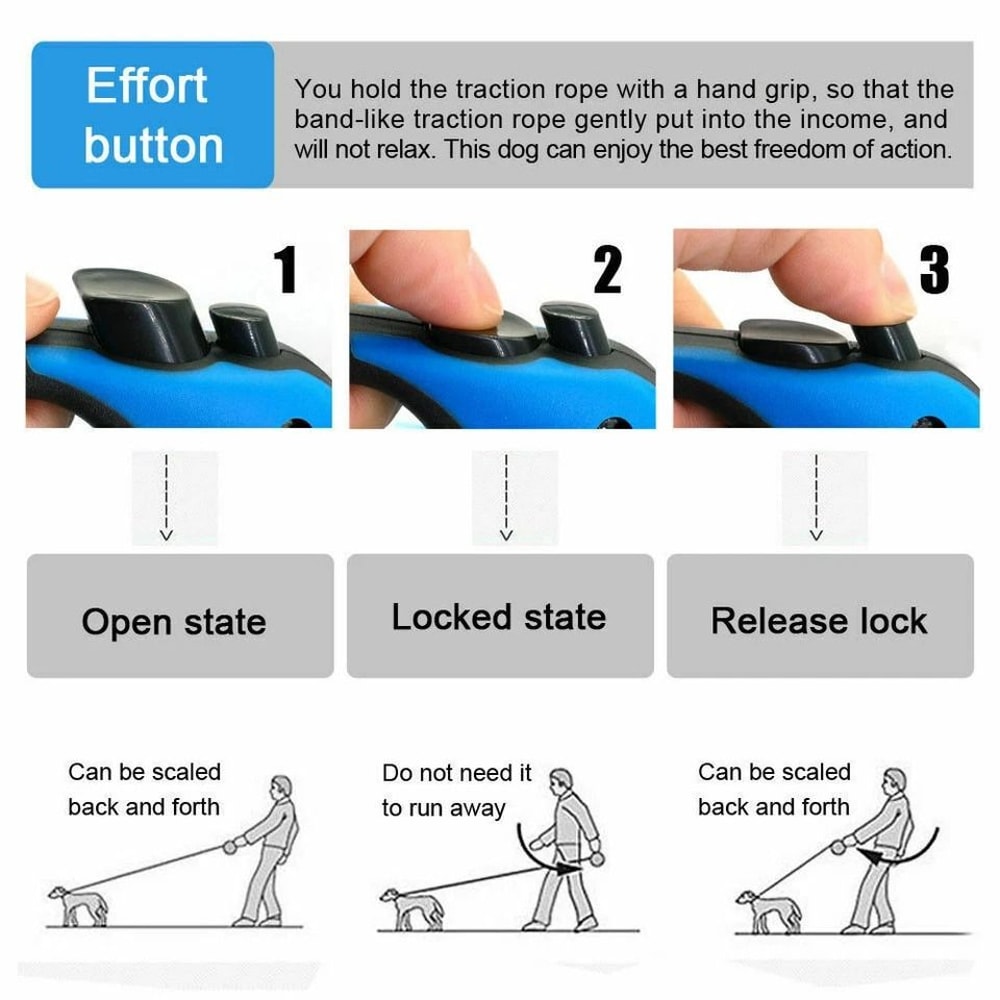 Effort button

You hold the traction rope with a hand grip, so that the band-like traction rope gently put into the income, and will not relax. This dog can enjoy the best freedom of action.

1

2

3

Open state

Locked state

Release lock

Can be scaled back and forth

Do not need it to run away

Can be scaled back and forth