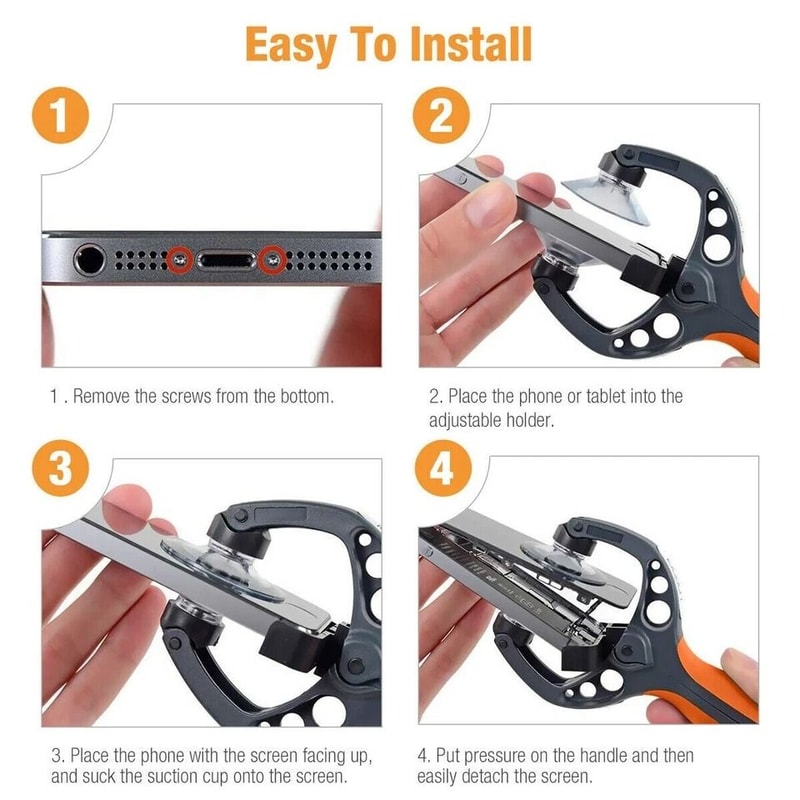 Easy To Install

1

1 . Remove the screws from the bottom.

2

2. Place the phone or tablet into the adjustable holder.

3

3. Place the phone with the screen facing up, and suck the suction cup onto the screen.

4

4. Put pressure on the handle and then easily detach the screen.