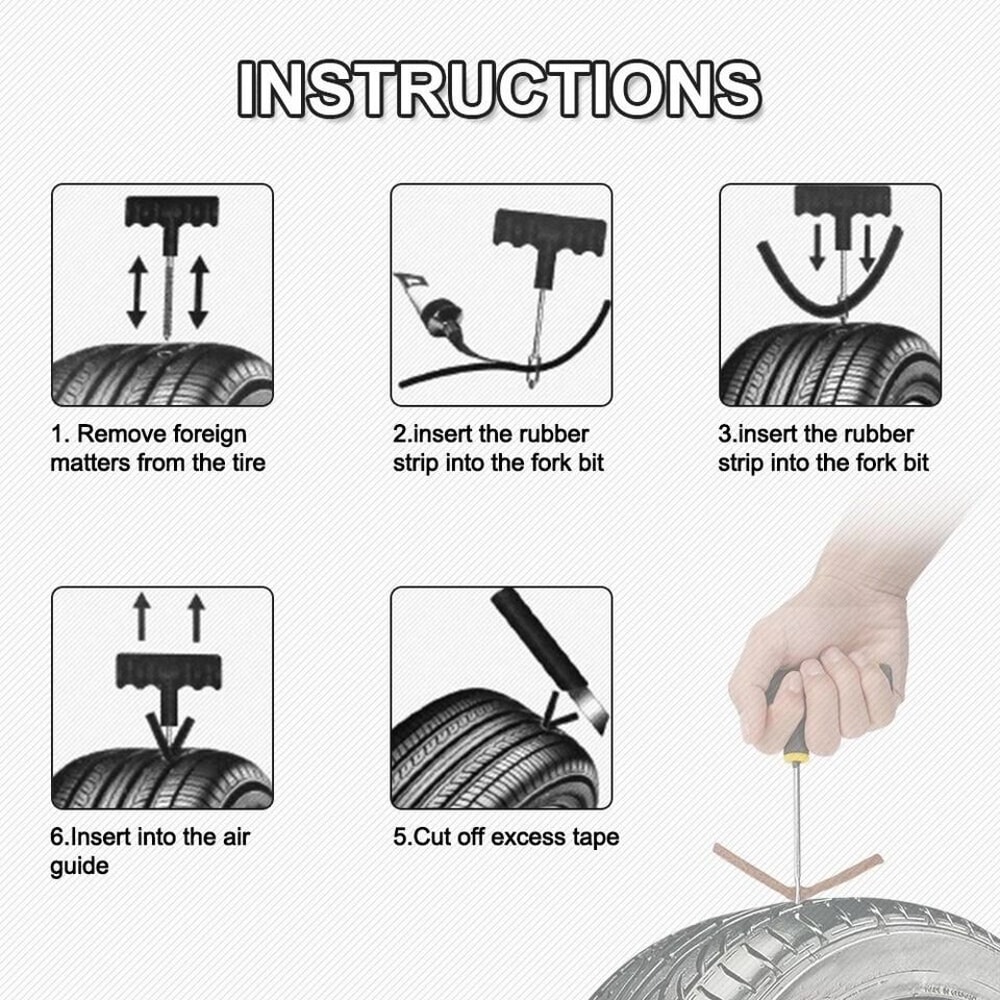 INSTRUCTIONS

1. Remove foreign matters from the tire

2.insert the rubber strip into the fork bit

3.insert the rubber strip into the fork bit

6.Insert into the air guide

5.Cut off excess tape