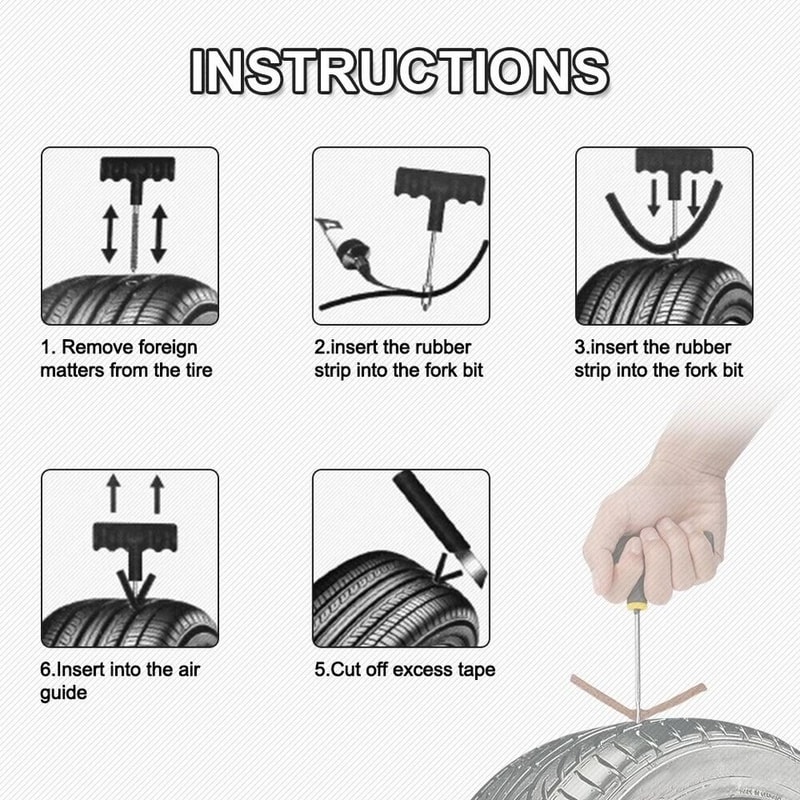 INSTRUCTIONS

1. Remove foreign matters from the tire

2.insert the rubber strip into the fork bit

3.insert the rubber strip into the fork bit

6.Insert into the air guide

5.Cut off excess tape