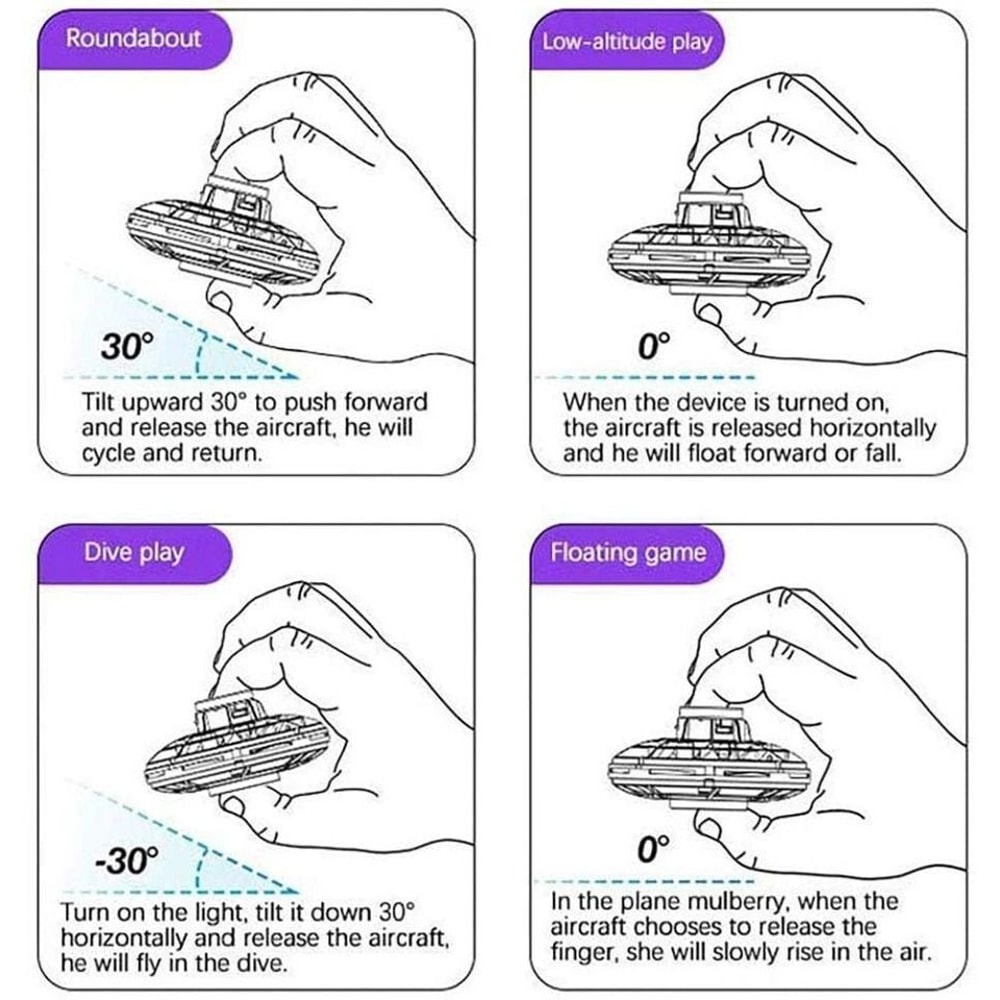 Roundabout

30°

Tilt upward 30° to push forward and release the aircraft, he will cycle and return.

Low-altitude play

0°

When the device is turned on, the aircraft is released horizontally and he will float forward or fall.

Dive play

-30°

Turn on the light, tilt it down 30° horizontally and release the aircraft, he will fly in the dive.

Floating game

0°

In the plane mulberry, when the aircraft chooses to release the finger, she will slowly rise in the air.