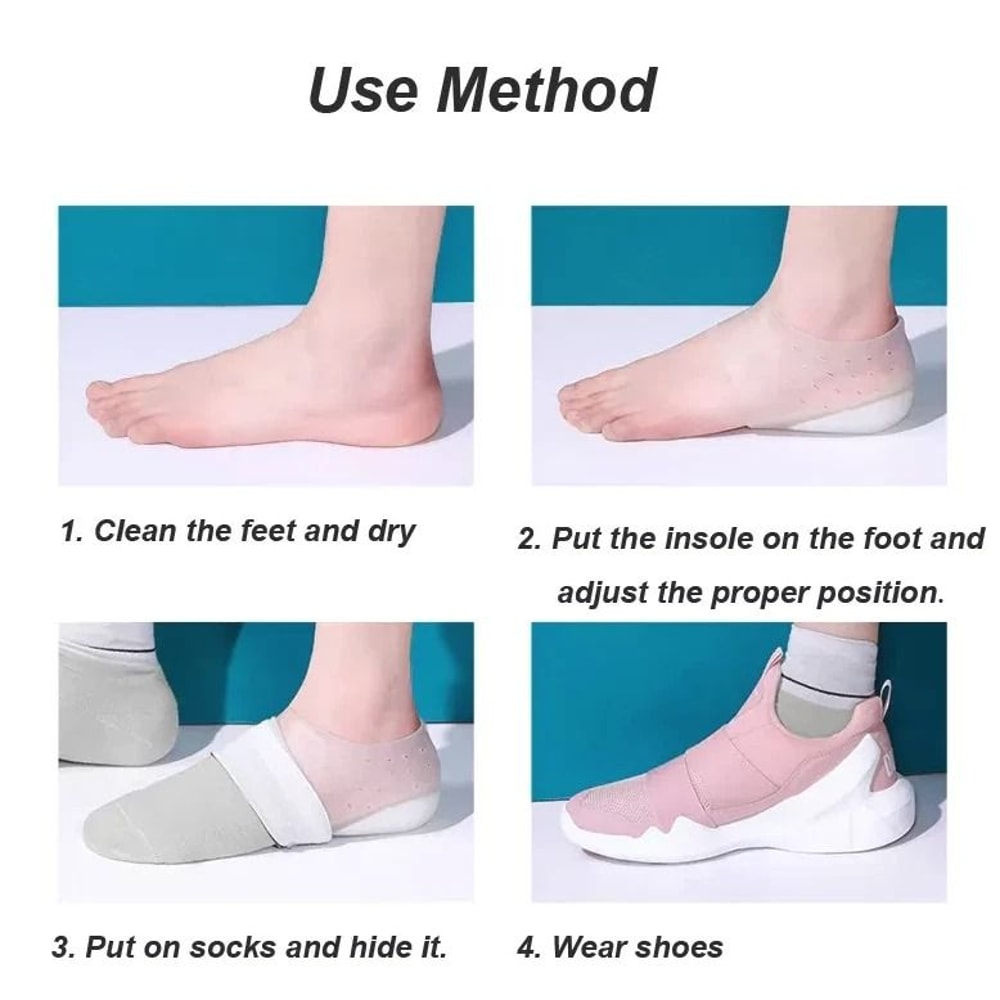 Use Method

1. Clean the feet and dry

2. Put the insole on the foot and adjust the proper position.

3. Put on socks and hide it.

4. Wear shoes