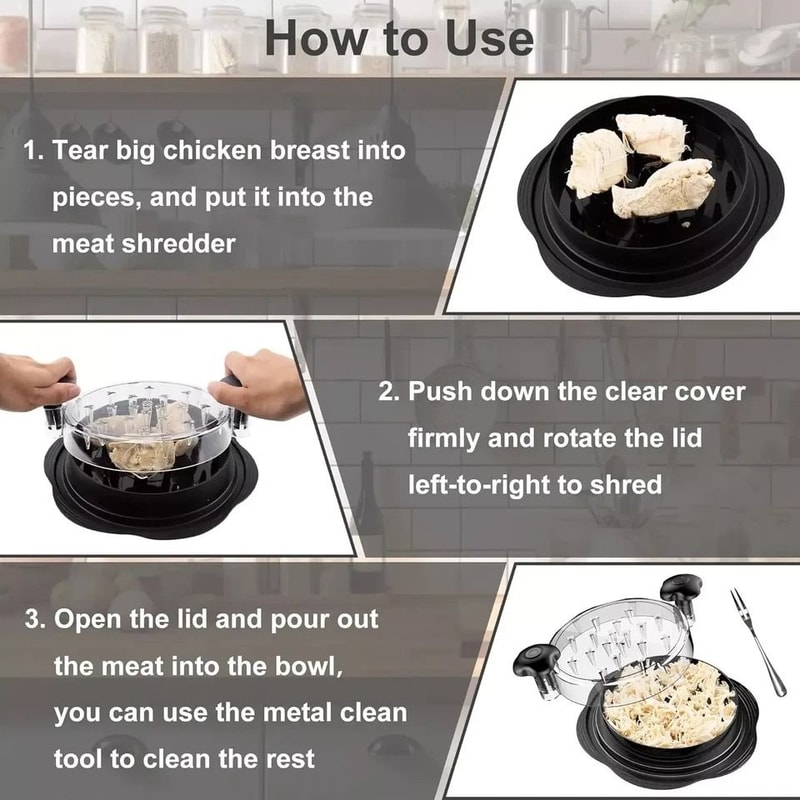 How to Use

1. Tear big chicken breast into pieces, and put it into the meat shredder

2. Push down the clear cover firmly and rotate the lid left-to-right to shred

3. Open the lid and pour out the meat into the bowl, you can use the metal clean tool to clean the rest