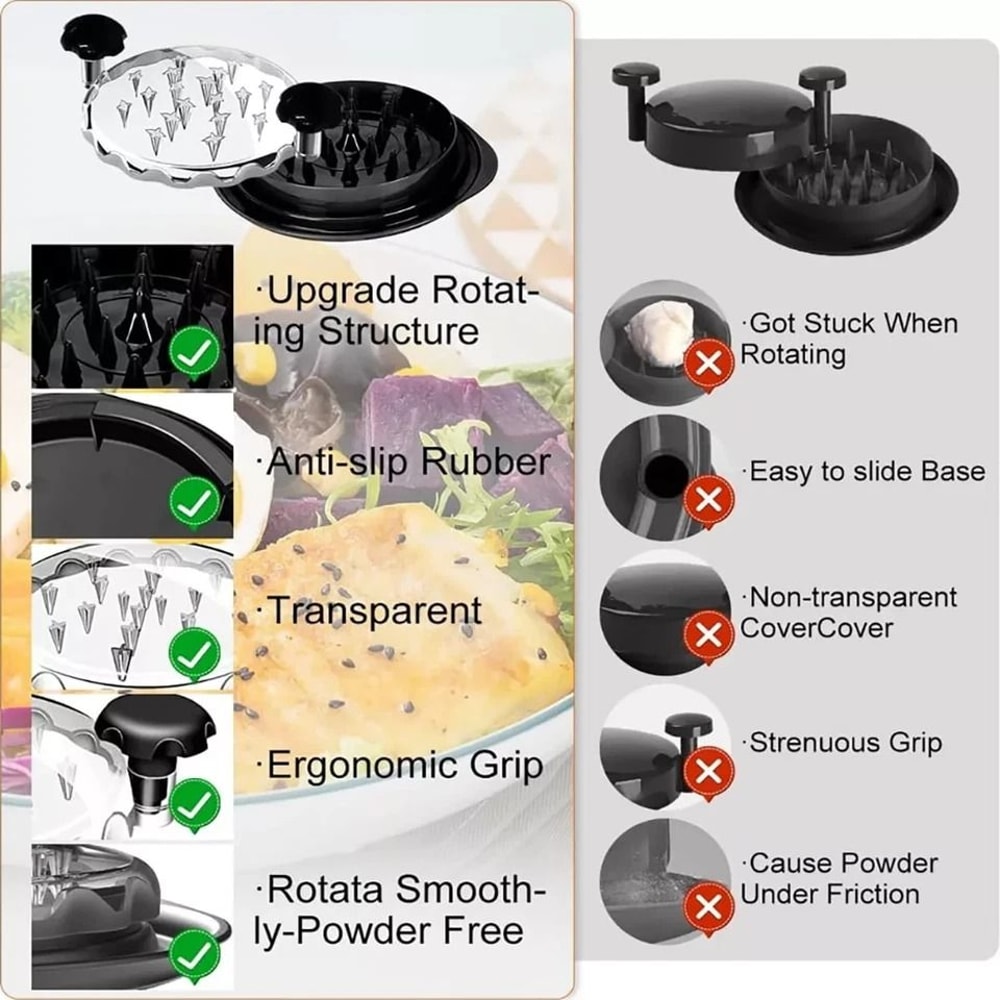 ·Upgrade Rotating Structure

·Anti-slip Rubber

·Transparent

·Ergonomic Grip

·Rotata Smoothly-Powder Free

·Got Stuck When Rotating

·Easy to slide Base

·Non-transparent CoverCover

·Strenuous Grip

·Cause Powder Under Friction