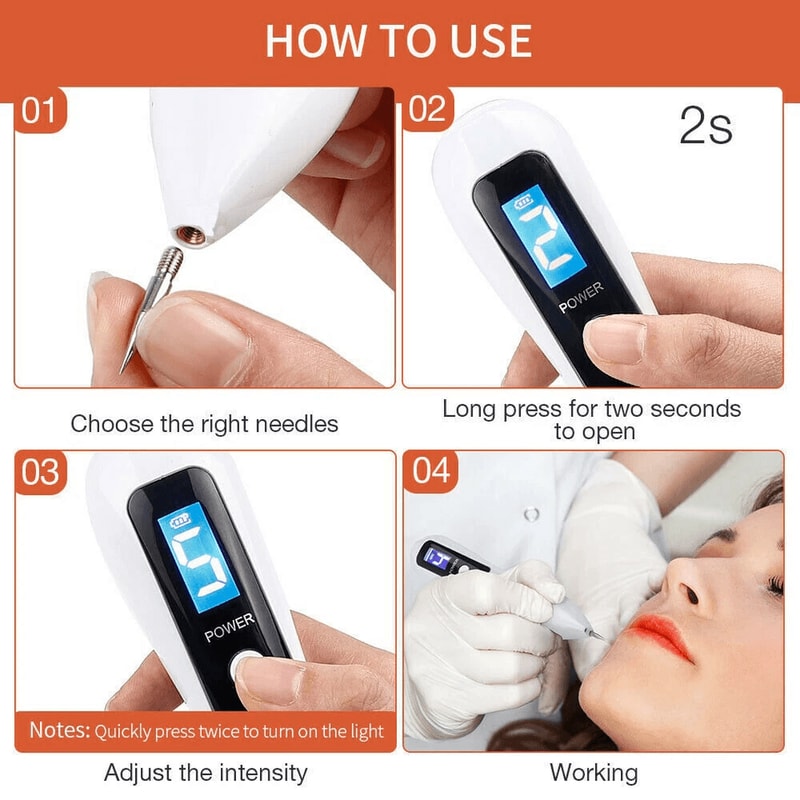 HOW TO USE

01

Choose the right needles

02

2s

2

POWER

Long press for two seconds to open

03

5

POWER

Notes: Quickly press twice to turn on the light

Adjust the intensity

04

Working