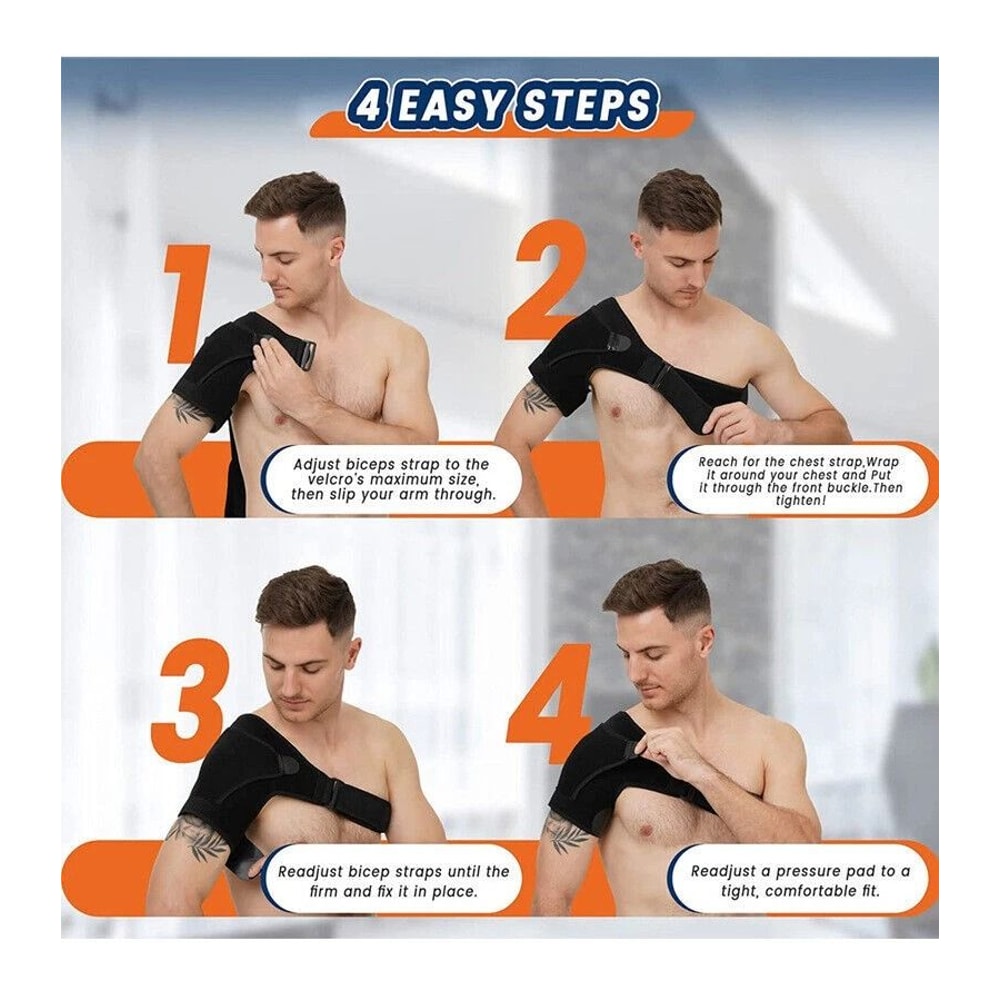 4 EASY STEPS

1

Adjust biceps strap to the velcro's maximum size, then slip your arm through.

2

Reach for the chest strap,Wrap it around your chest and Put it through the front buckle.Then tighten!

3

Readjust bicep straps until the firm and fix it in place.

4

Readjust a pressure pad to a tight, comfortable fit.