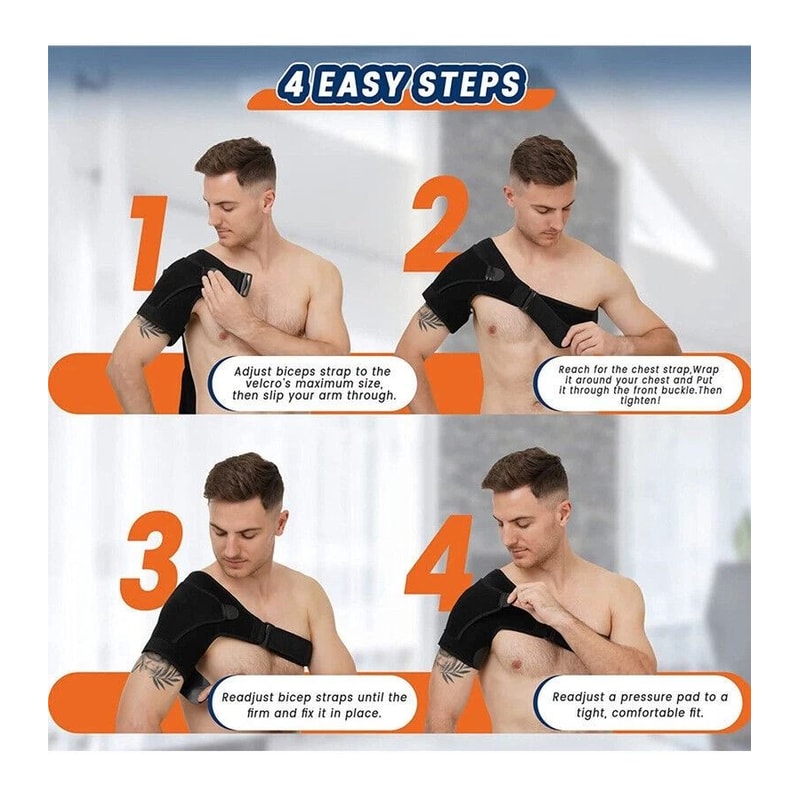 4 EASY STEPS

1

Adjust biceps strap to the velcro's maximum size, then slip your arm through.

2

Reach for the chest strap,Wrap it around your chest and Put it through the front buckle.Then tighten!

3

Readjust bicep straps until the firm and fix it in place.

4

Readjust a pressure pad to a tight, comfortable fit.