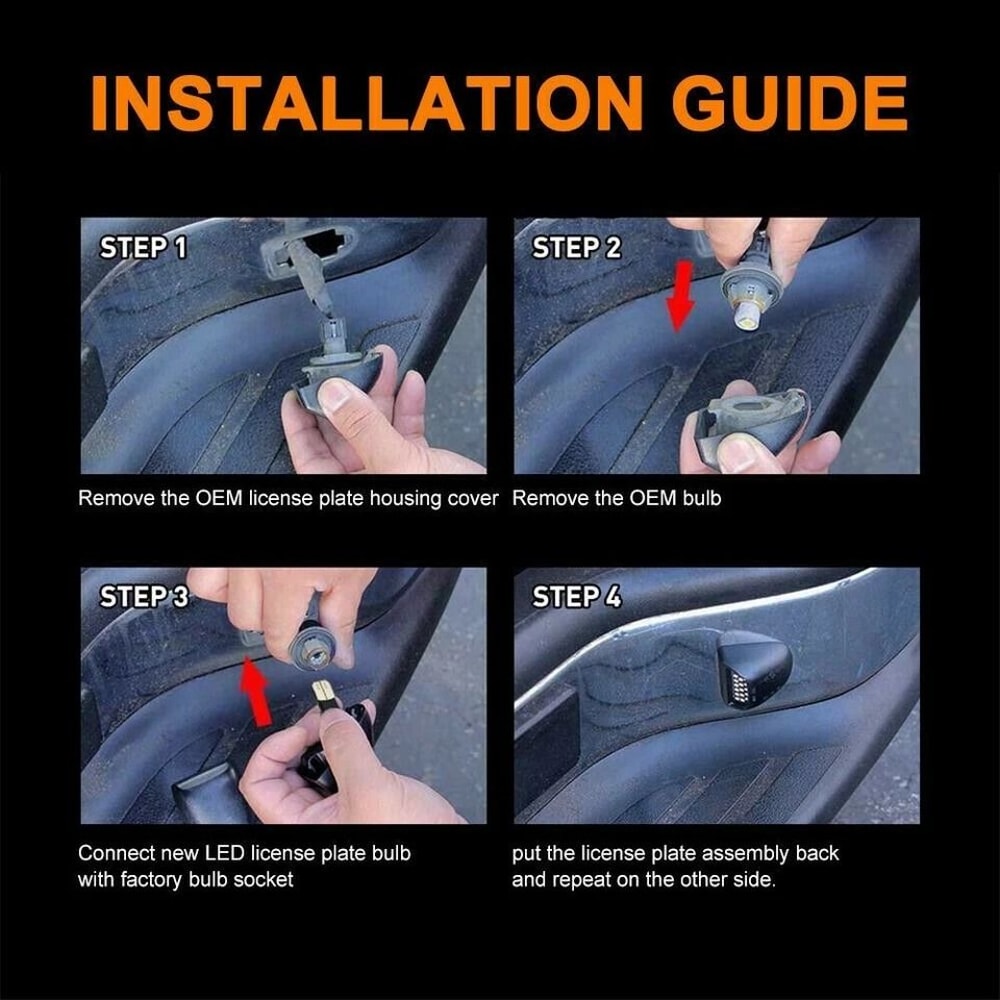 INSTALLATION GUIDE

STEP 1

Remove the OEM license plate housing cover

STEP 2

Remove the OEM bulb

STEP 3

Connect new LED license plate bulb with factory bulb socket

STEP 4

put the license plate assembly back and repeat on the other side.