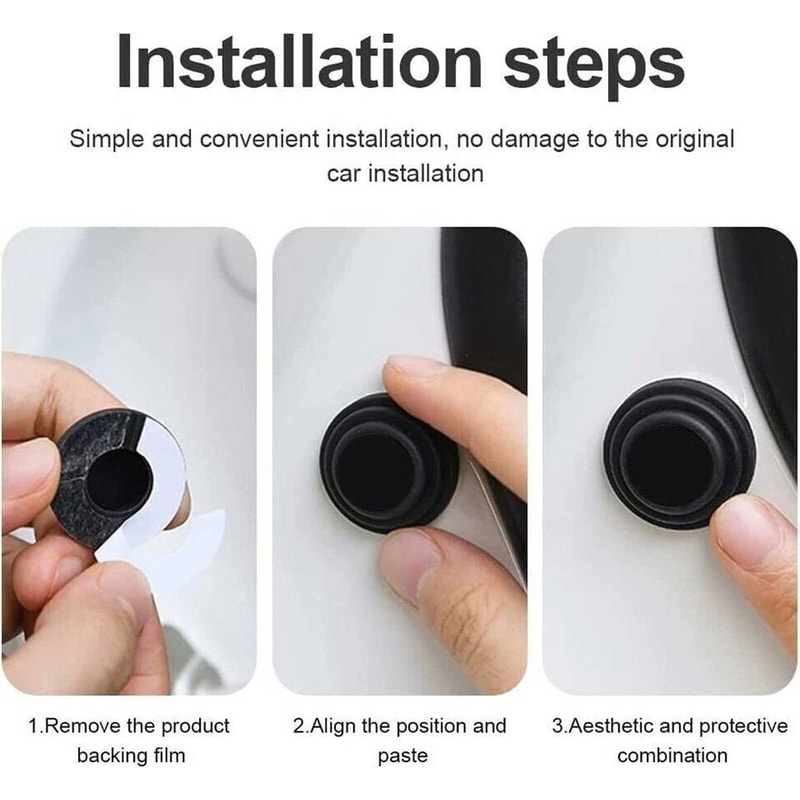 Installation steps

Simple and convenient installation, no damage to the original car installation

1.Remove the product backing film

2.Align the position and paste

3.Aesthetic and protective combination