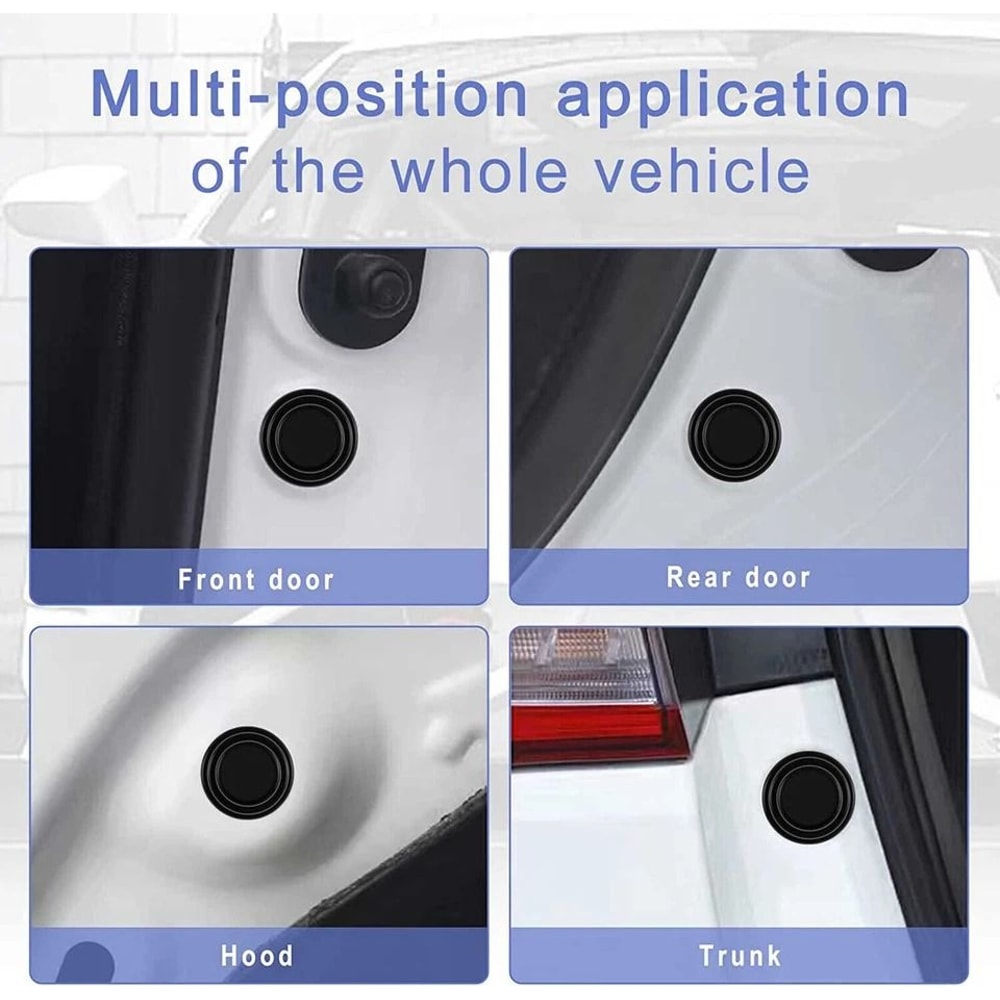 Multi-position application of the whole vehicle

Front door

Rear door

Hood

Trunk