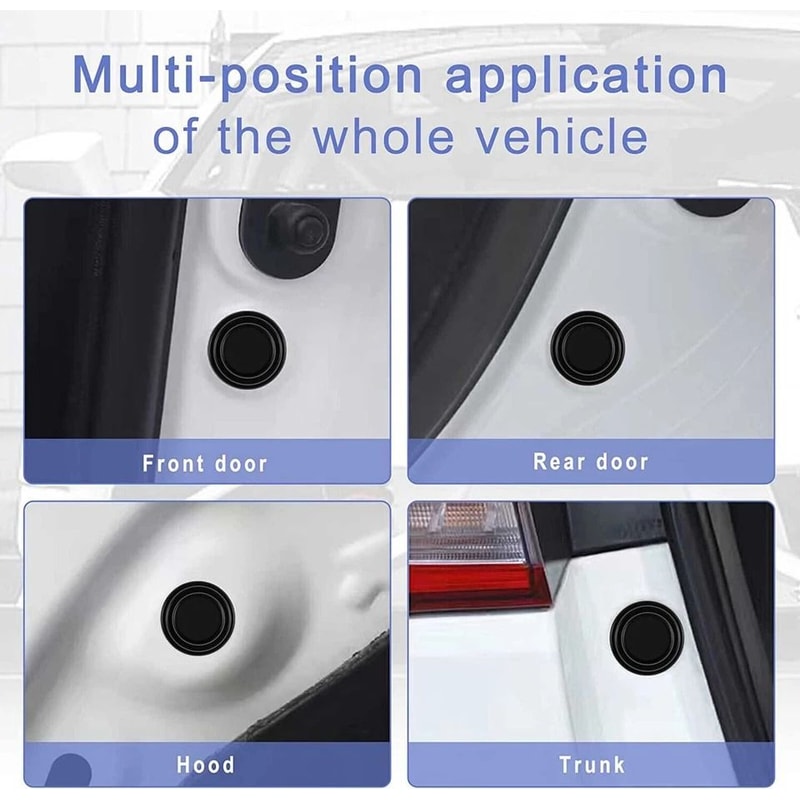 Multi-position application of the whole vehicle

Front door

Rear door

Hood

Trunk