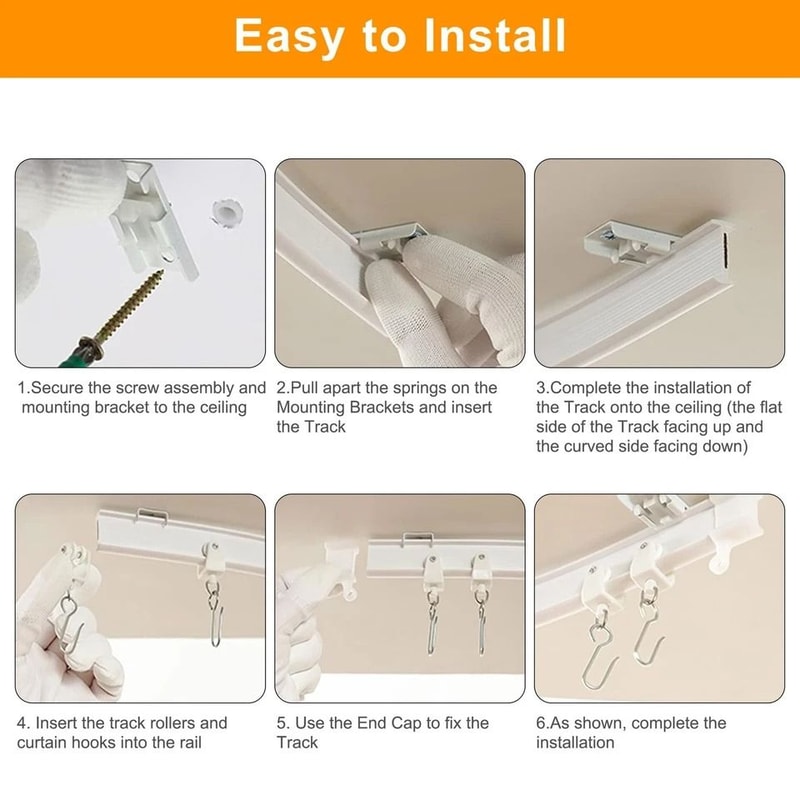 Easy to Install

1.Secure the screw assembly and mounting bracket to the ceiling

2.Pull apart the springs on the Mounting Brackets and insert the Track

3.Complete the installation of the Track onto the ceiling (the flat side of the Track facing up and the curved side facing down)

4. Insert the track rollers and curtain hooks into the rail

5. Use the End Cap to fix the Track

6.As shown, complete the installation