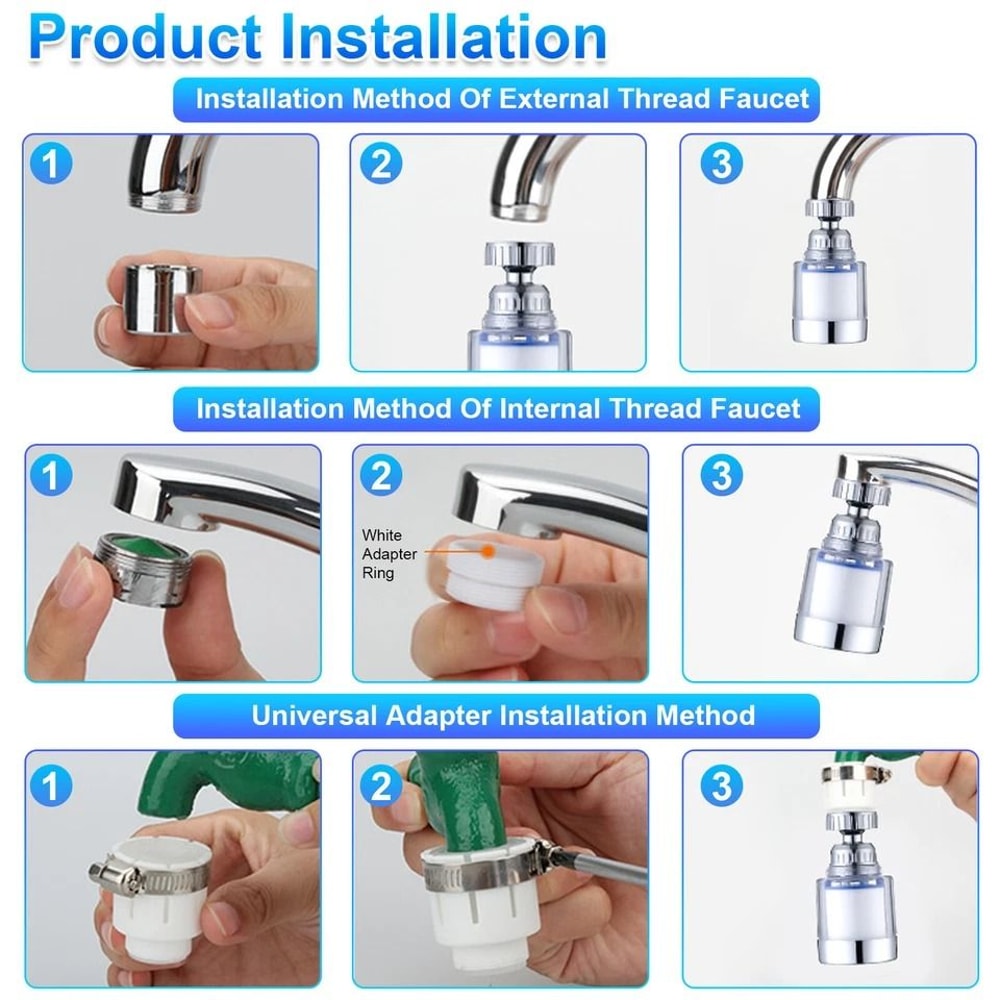 Product Installation

Installation Method Of External Thread Faucet

1

2

3

Installation Method Of Internal Thread Faucet

1

2

White Adapter Ring

3

Universal Adapter Installation Method

1

2

3