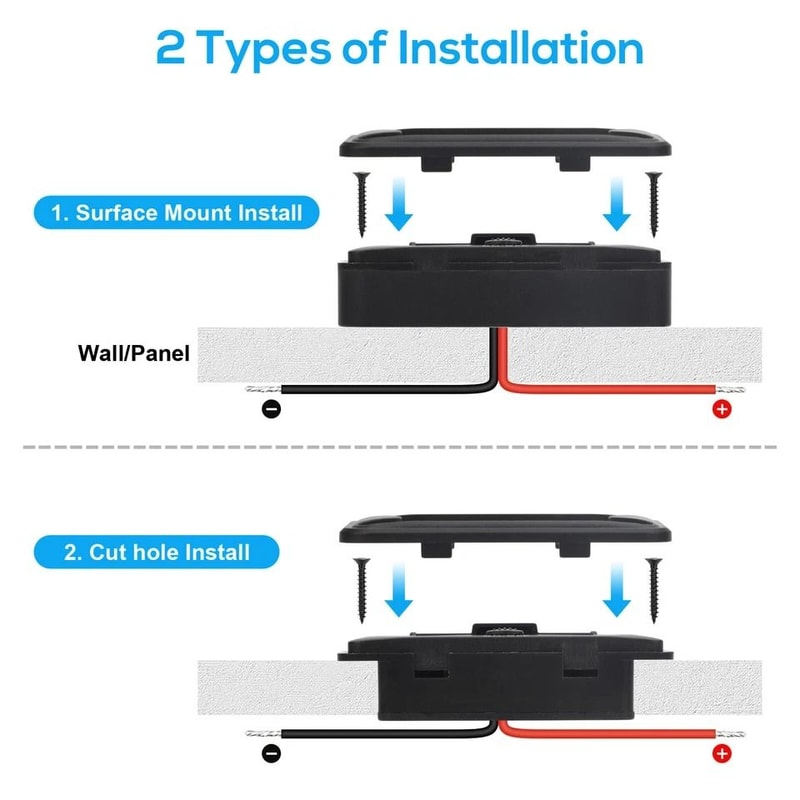 2 Types of Installation

1. Surface Mount Install

Wall/Panel

−

+

2. Cut hole Install

−

+