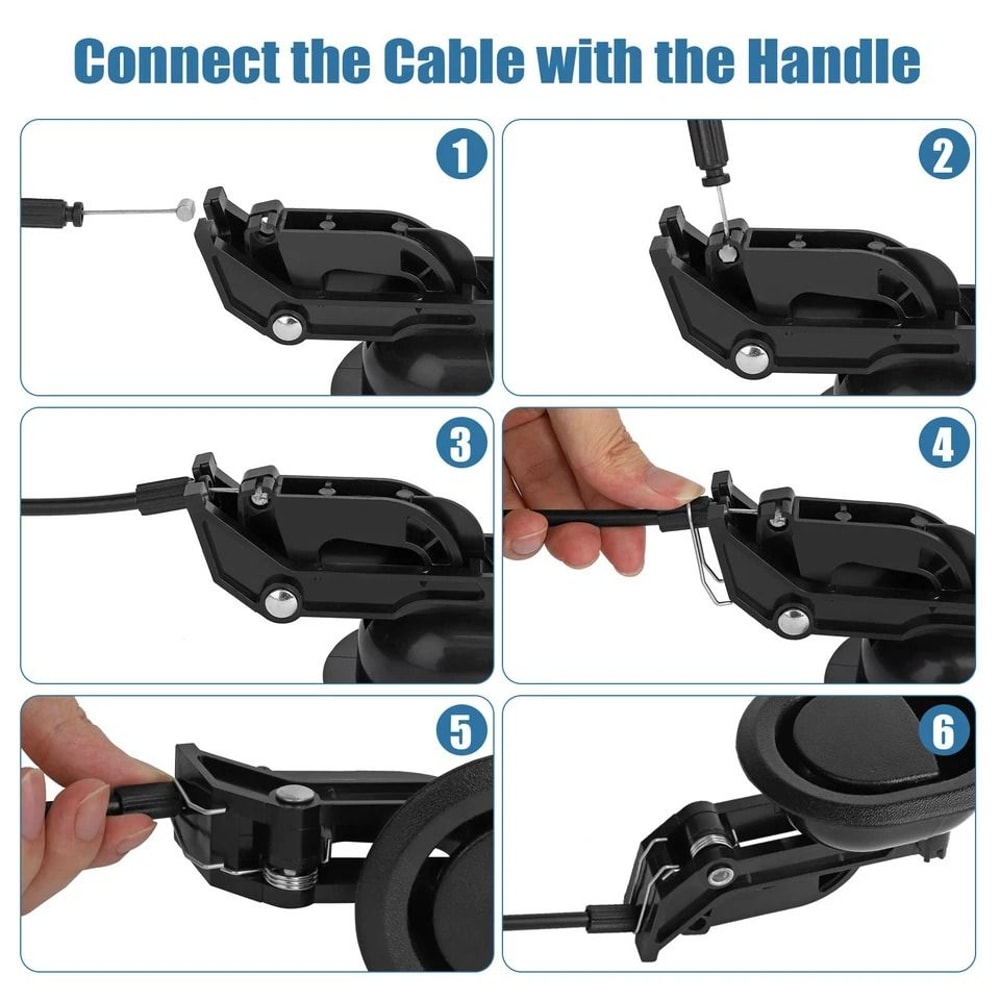 Connect the Cable with the Handle

1

2

3

4

5

6