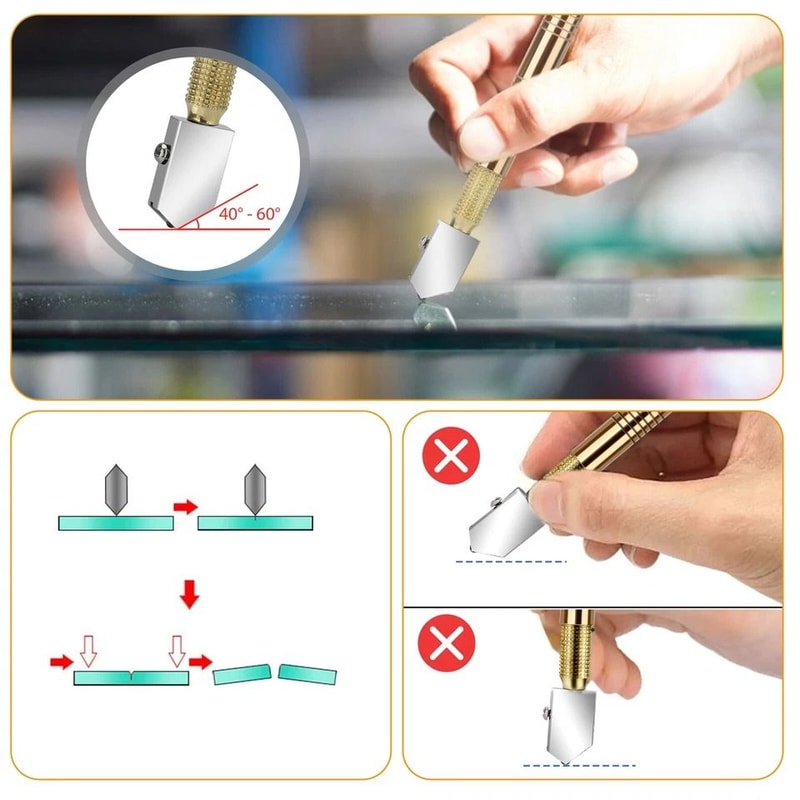 40° - 60°