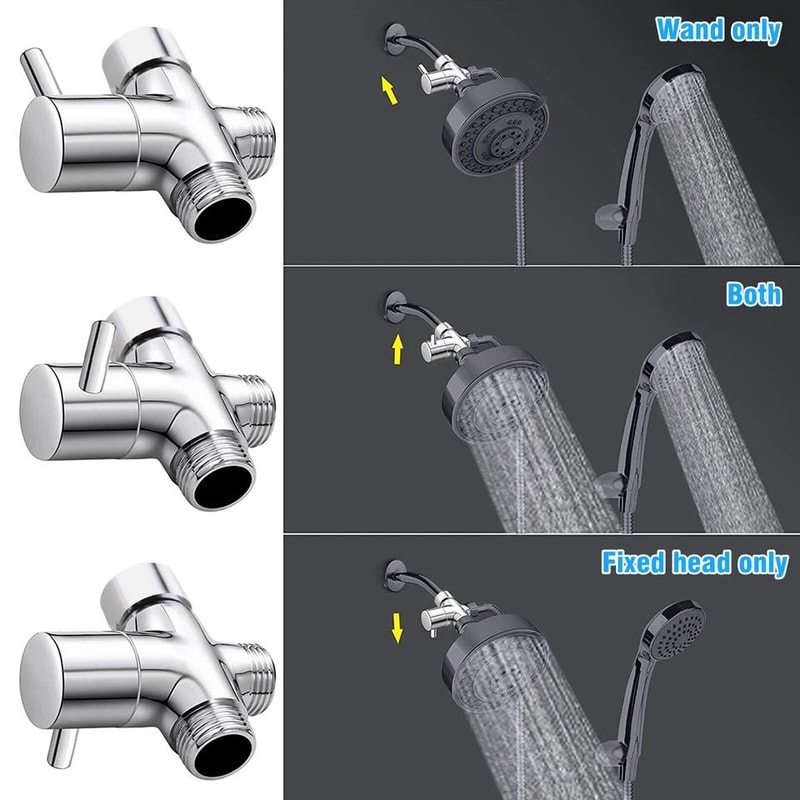 Wand only

Both

Fixed head only