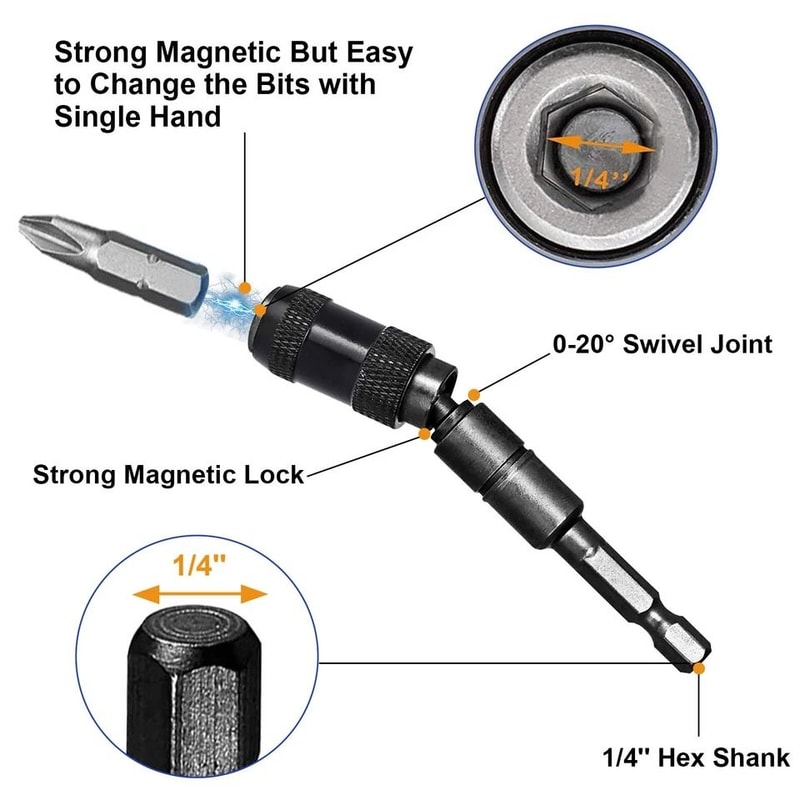 Strong Magnetic But Easy to Change the Bits with Single Hand

1/4''

0-20° Swivel Joint

Strong Magnetic Lock

1/4''

1/4'' Hex Shank