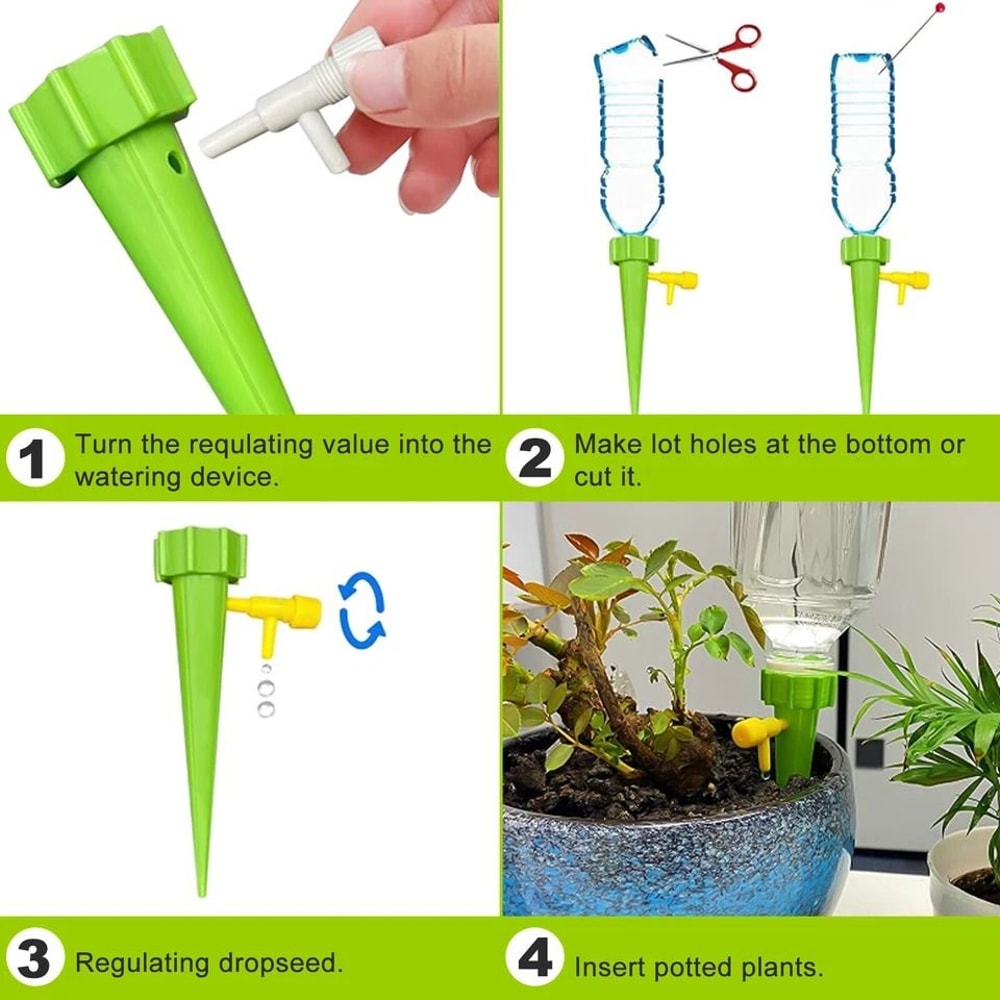 1 Turn the requlating value into the watering device.

2 Make lot holes at the bottom or cut it.

3 Regulating dropseed.

4 Insert potted plants.