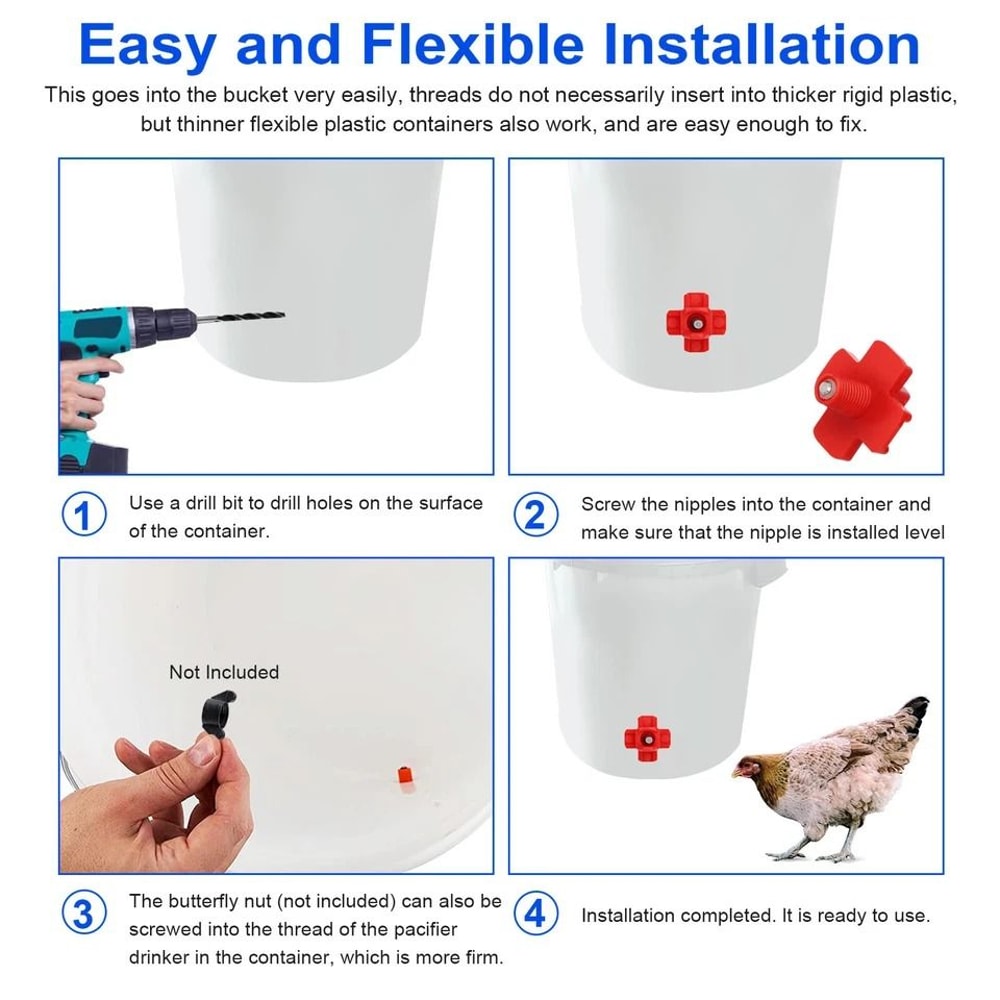 Easy and Flexible Installation

This goes into the bucket very easily, threads do not necessarily insert into thicker rigid plastic, but thinner flexible plastic containers also work, and are easy enough to fix.

1 Use a drill bit to drill holes on the surface of the container.

2 Screw the nipples into the container and make sure that the nipple is installed level

Not Included

3 The butterfly nut (not included) can also be screwed into the thread of the pacifier drinker in the container, which is more firm.

4 Installation completed. It is ready to use.