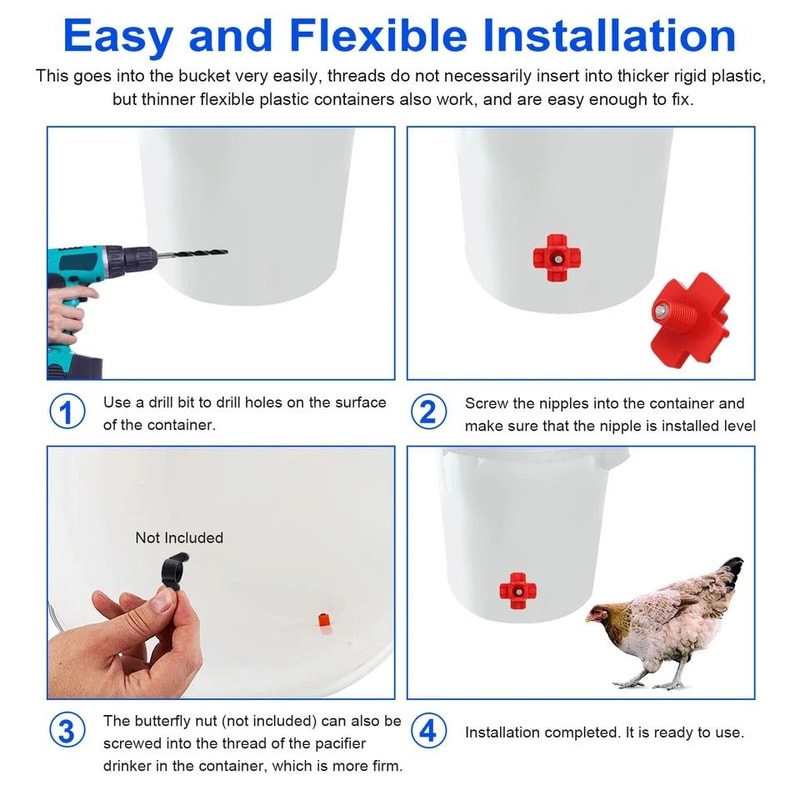 Easy and Flexible Installation

This goes into the bucket very easily, threads do not necessarily insert into thicker rigid plastic, but thinner flexible plastic containers also work, and are easy enough to fix.

1 Use a drill bit to drill holes on the surface of the container.

2 Screw the nipples into the container and make sure that the nipple is installed level

Not Included

3 The butterfly nut (not included) can also be screwed into the thread of the pacifier drinker in the container, which is more firm.

4 Installation completed. It is ready to use.