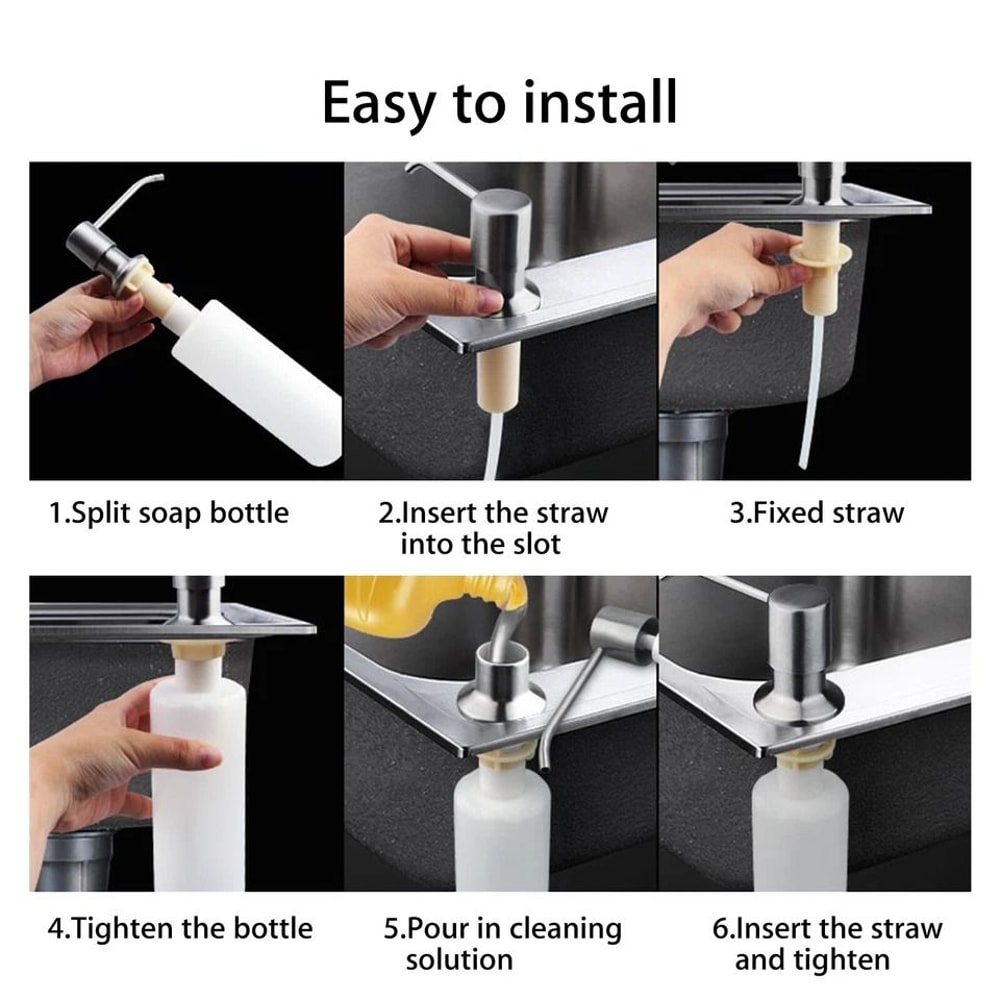 Easy to install

1.Split soap bottle

2.Insert the straw into the slot

3.Fixed straw

4.Tighten the bottle

5.Pour in cleaning solution

6.Insert the straw and tighten