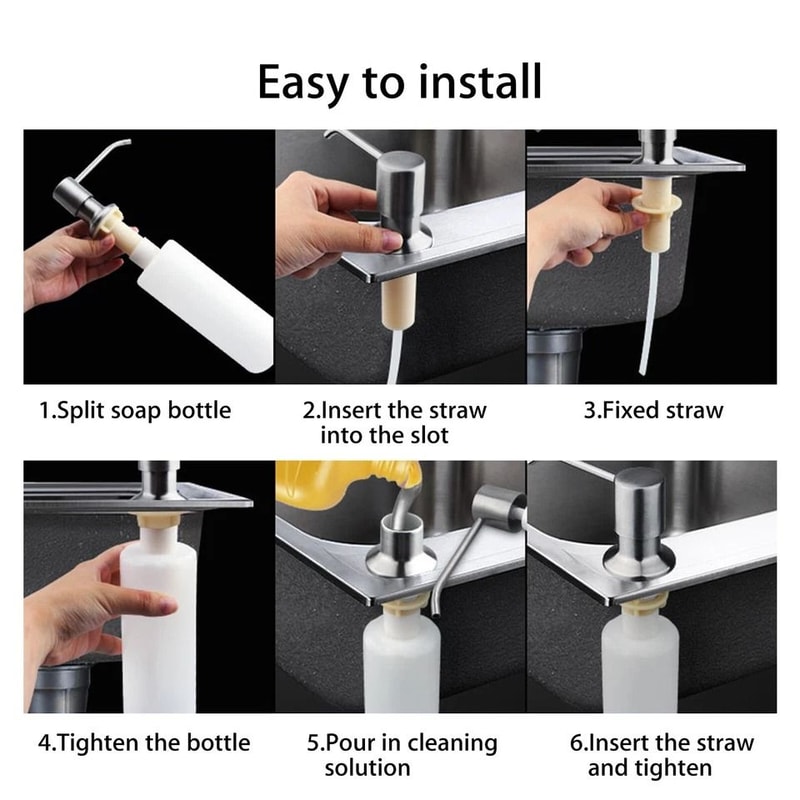 Easy to install

1.Split soap bottle

2.Insert the straw into the slot

3.Fixed straw

4.Tighten the bottle

5.Pour in cleaning solution

6.Insert the straw and tighten