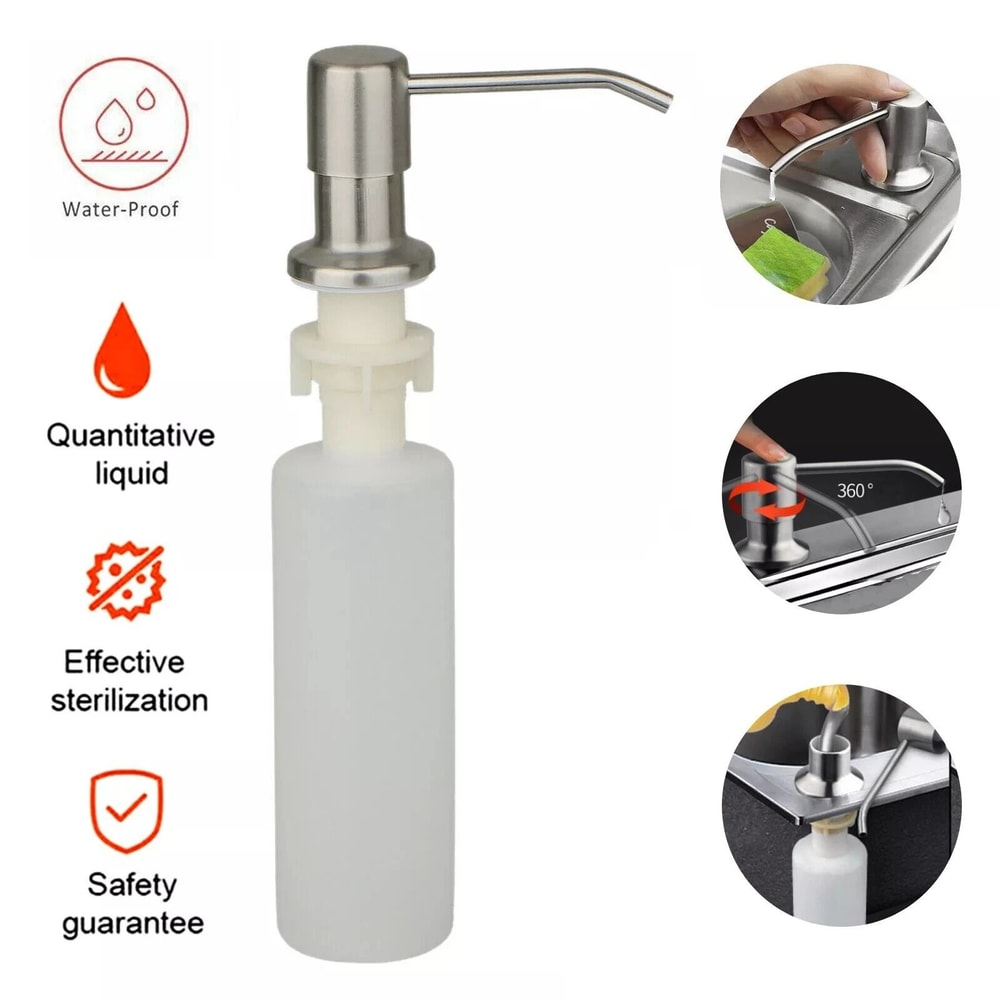 Water-Proof

Quantitative liquid

Effective sterilization

Safety guarantee

360°