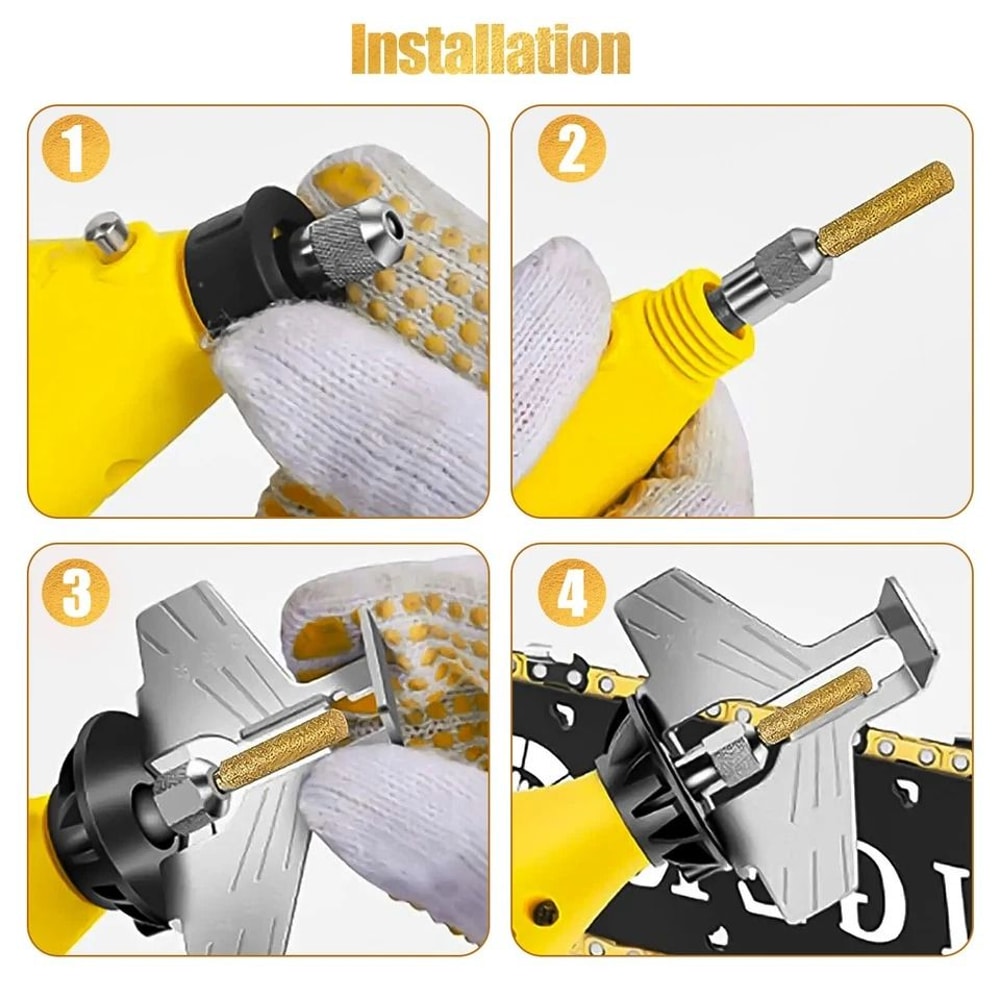 Installation

1

2

3

4