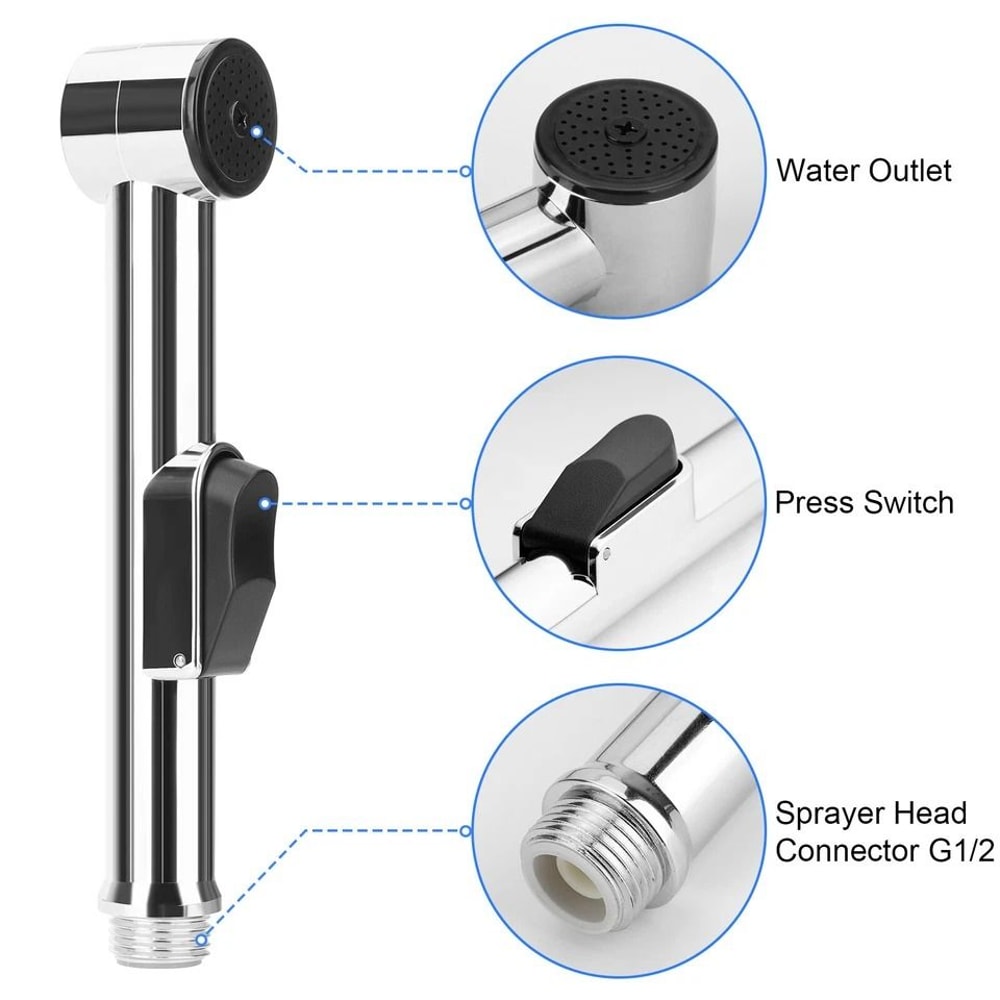 Water Outlet

Press Switch

Sprayer Head Connector G1/2