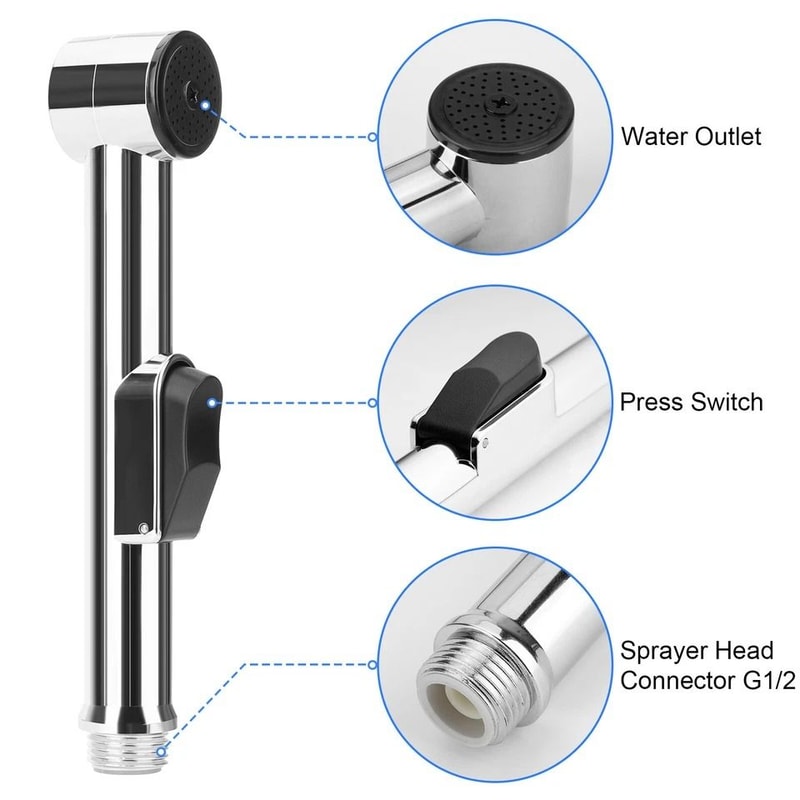 Water Outlet

Press Switch

Sprayer Head Connector G1/2