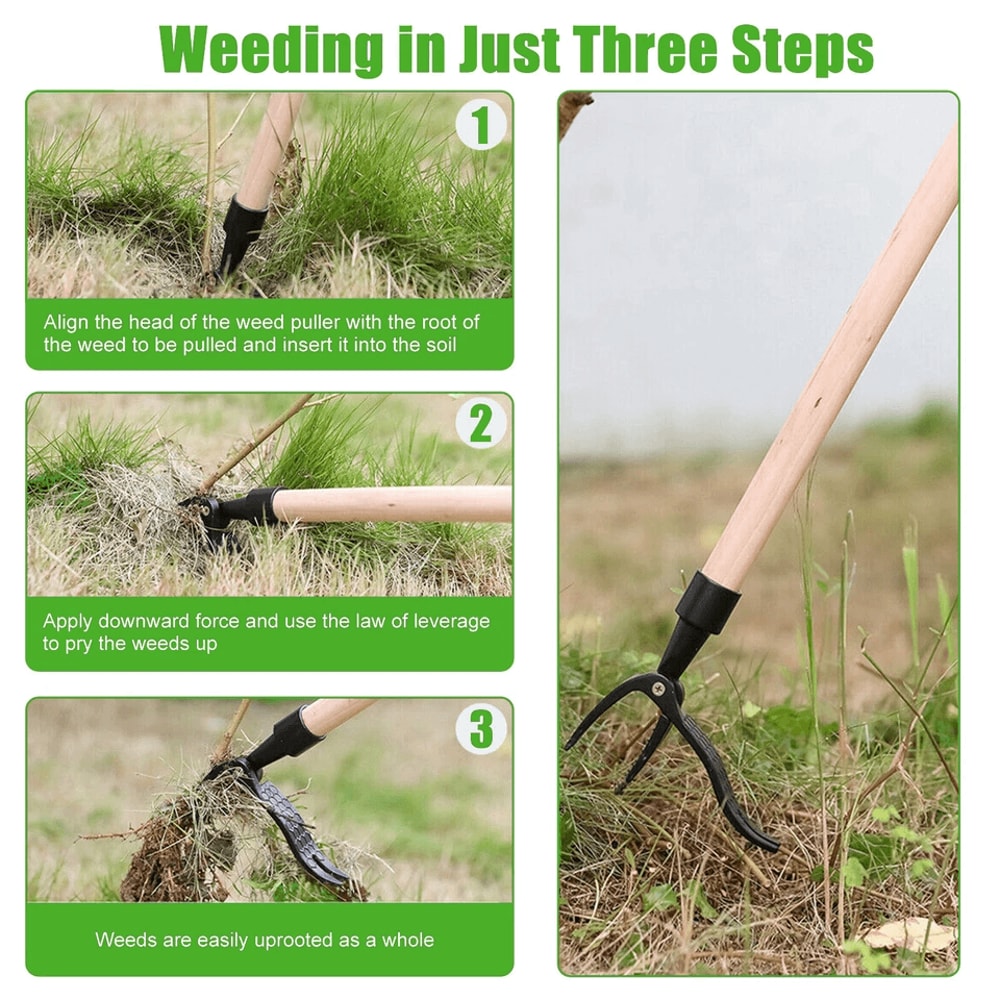 Weeding in Just Three Steps

1

Align the head of the weed puller with the root of the weed to be pulled and insert it into the soil

2

Apply downward force and use the law of leverage to pry the weeds up

3

Weeds are easily uprooted as a whole