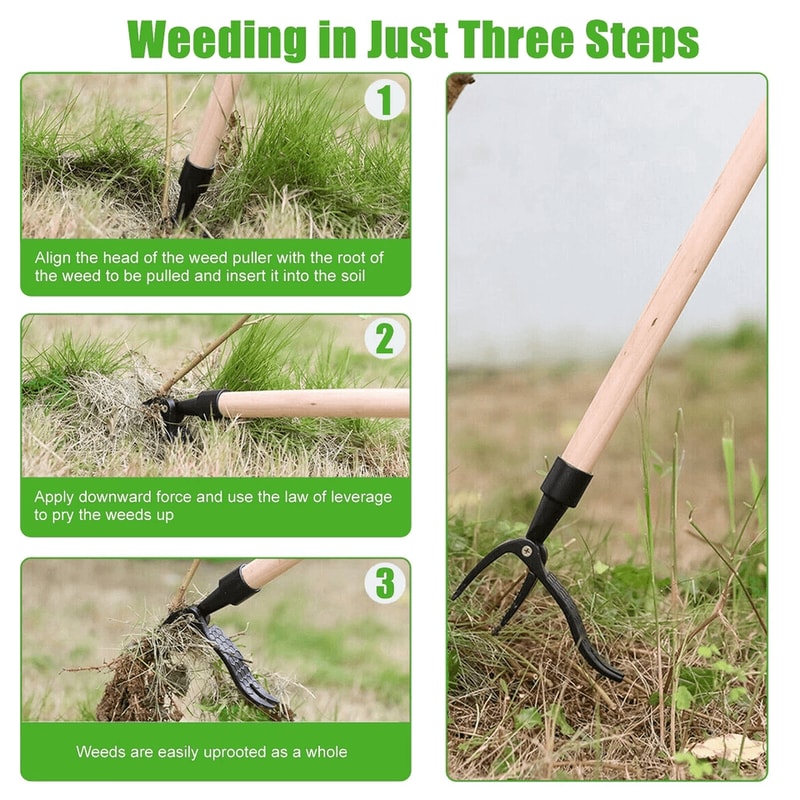 Weeding in Just Three Steps

1

Align the head of the weed puller with the root of the weed to be pulled and insert it into the soil

2

Apply downward force and use the law of leverage to pry the weeds up

3

Weeds are easily uprooted as a whole