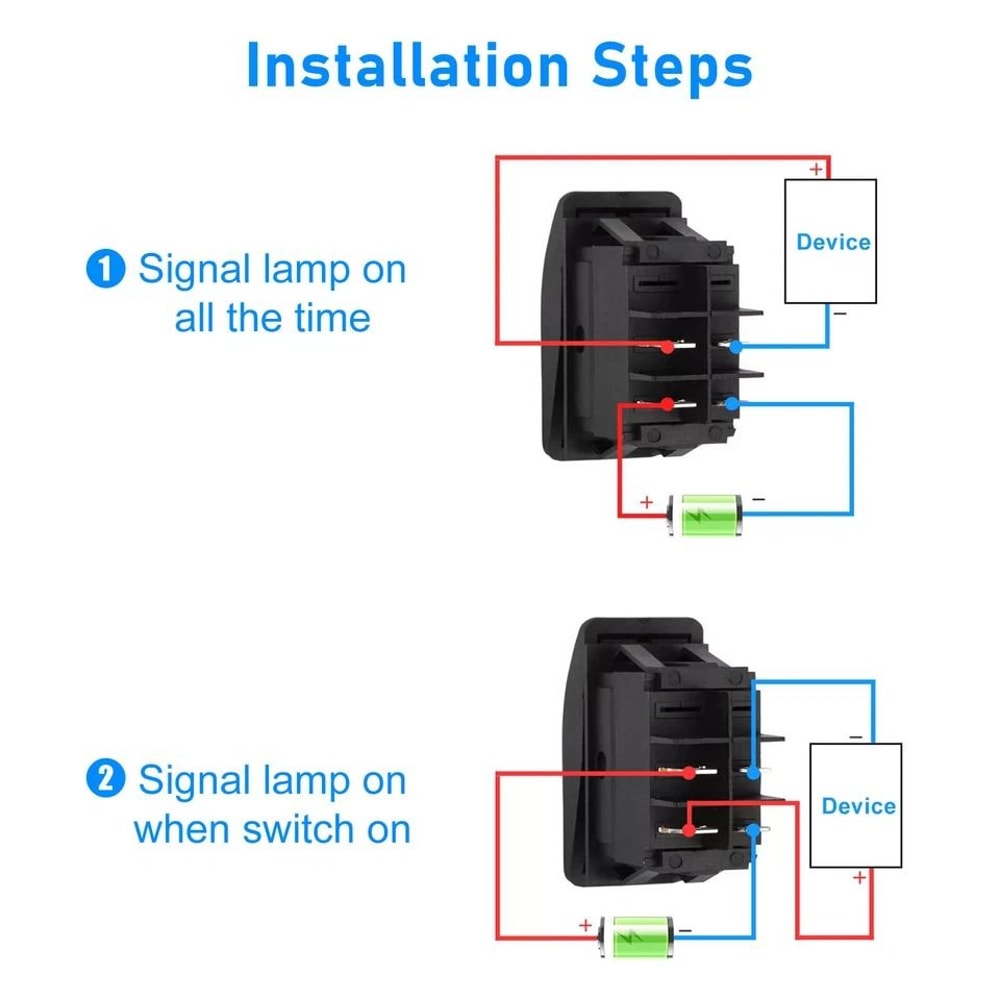 Installation Steps

1 Signal lamp on all the time

+
Device
−

+
−

2 Signal lamp on when switch on

−
Device
+

+
−