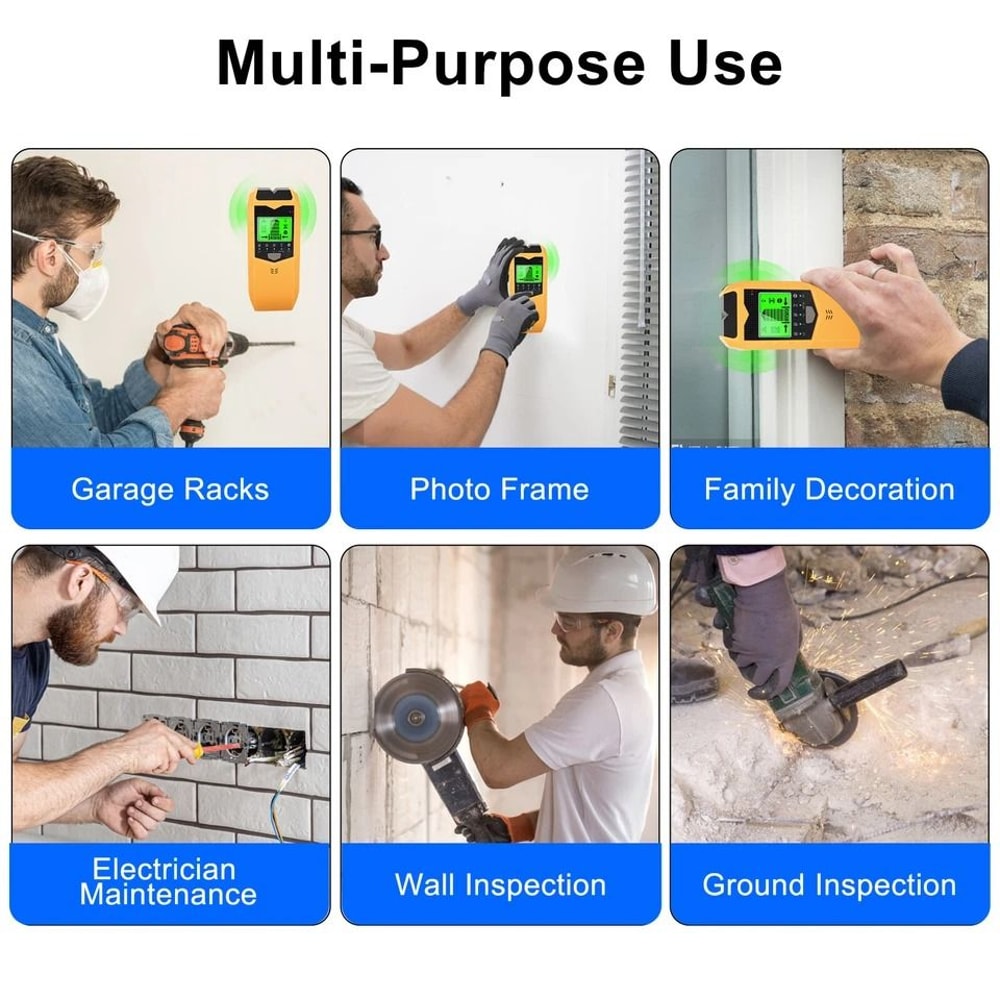 Multi-Purpose Use

Garage Racks

Photo Frame

Family Decoration

Electrician Maintenance

Wall Inspection

Ground Inspection