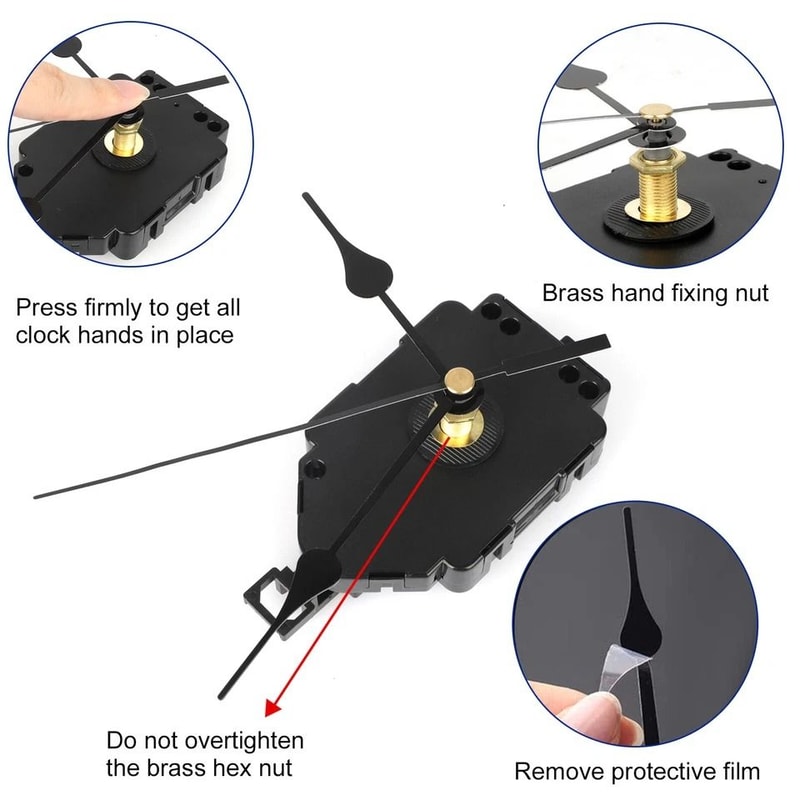 Press firmly to get all clock hands in place

Brass hand fixing nut

Do not overtighten the brass hex nut

Remove protective film