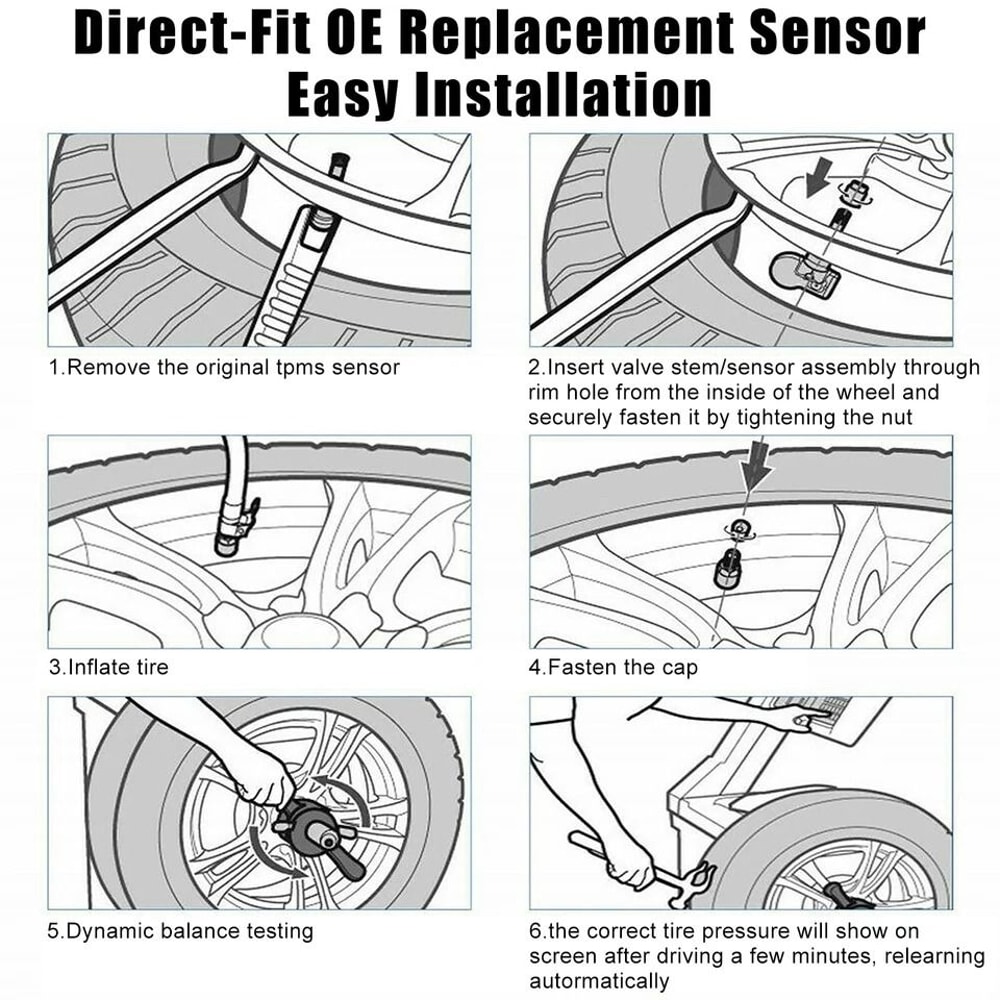 Direct-Fit OE Replacement Sensor
Easy Installation

1.Remove the original tpms sensor

2.Insert valve stem/sensor assembly through rim hole from the inside of the wheel and securely fasten it by tightening the nut

3.Inflate tire

4.Fasten the cap

5.Dynamic balance testing

6.the correct tire pressure will show on screen after driving a few minutes, relearning automatically