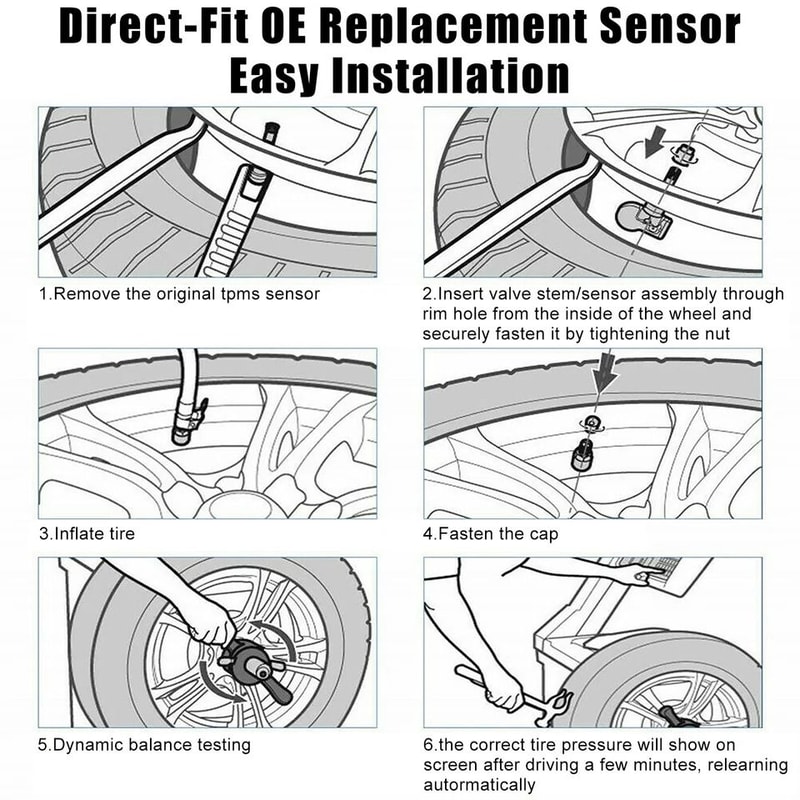 Direct-Fit OE Replacement Sensor
Easy Installation

1.Remove the original tpms sensor

2.Insert valve stem/sensor assembly through rim hole from the inside of the wheel and securely fasten it by tightening the nut

3.Inflate tire

4.Fasten the cap

5.Dynamic balance testing

6.the correct tire pressure will show on screen after driving a few minutes, relearning automatically