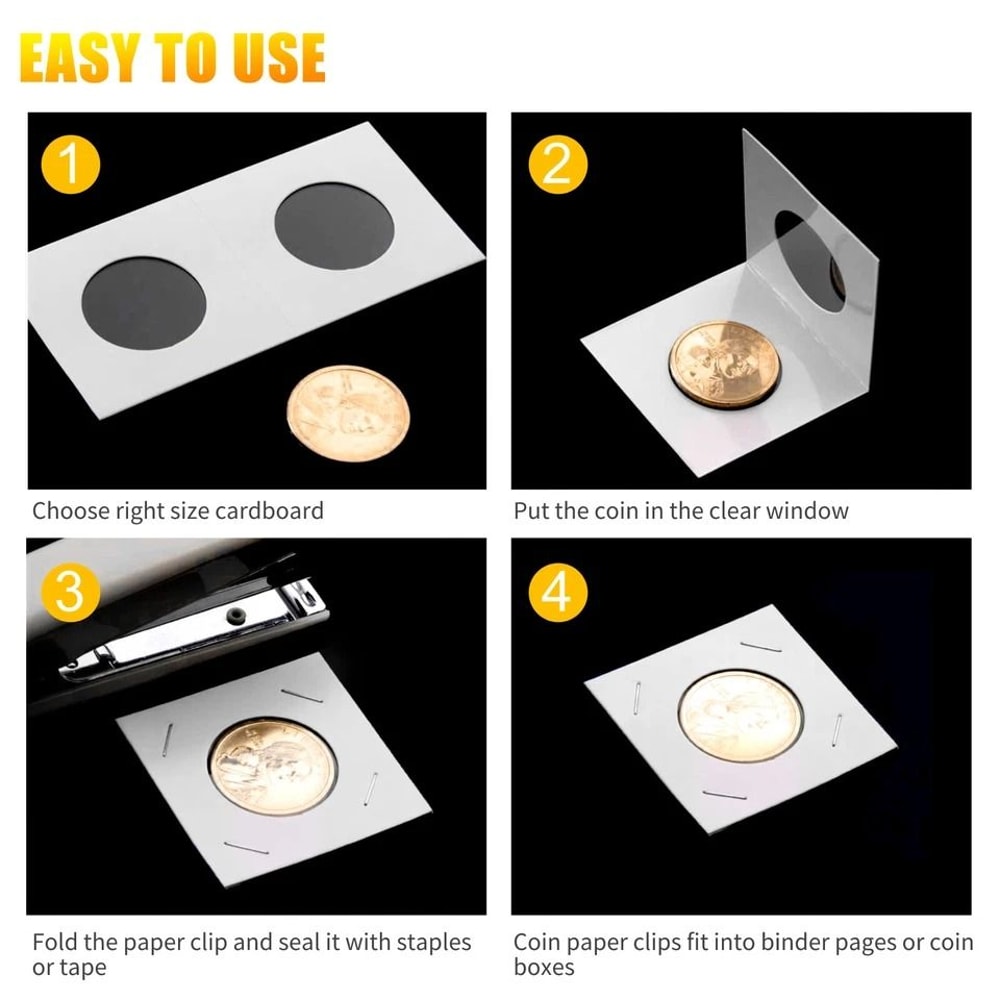 EASY TO USE

1

Choose right size cardboard

2

Put the coin in the clear window

3

Fold the paper clip and seal it with staples or tape

4

Coin paper clips fit into binder pages or coin boxes