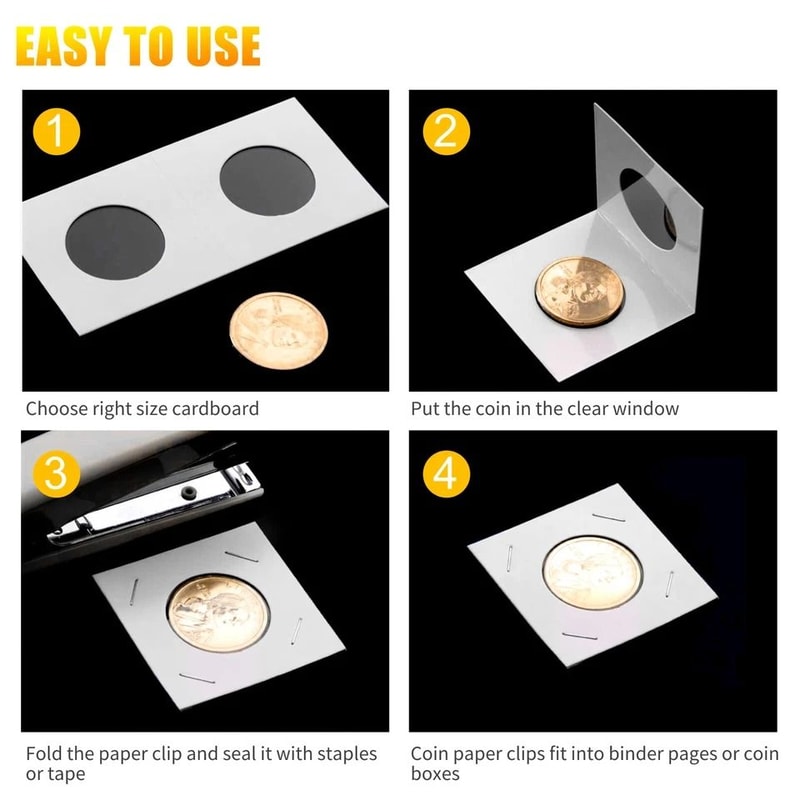 EASY TO USE

1

Choose right size cardboard

2

Put the coin in the clear window

3

Fold the paper clip and seal it with staples or tape

4

Coin paper clips fit into binder pages or coin boxes