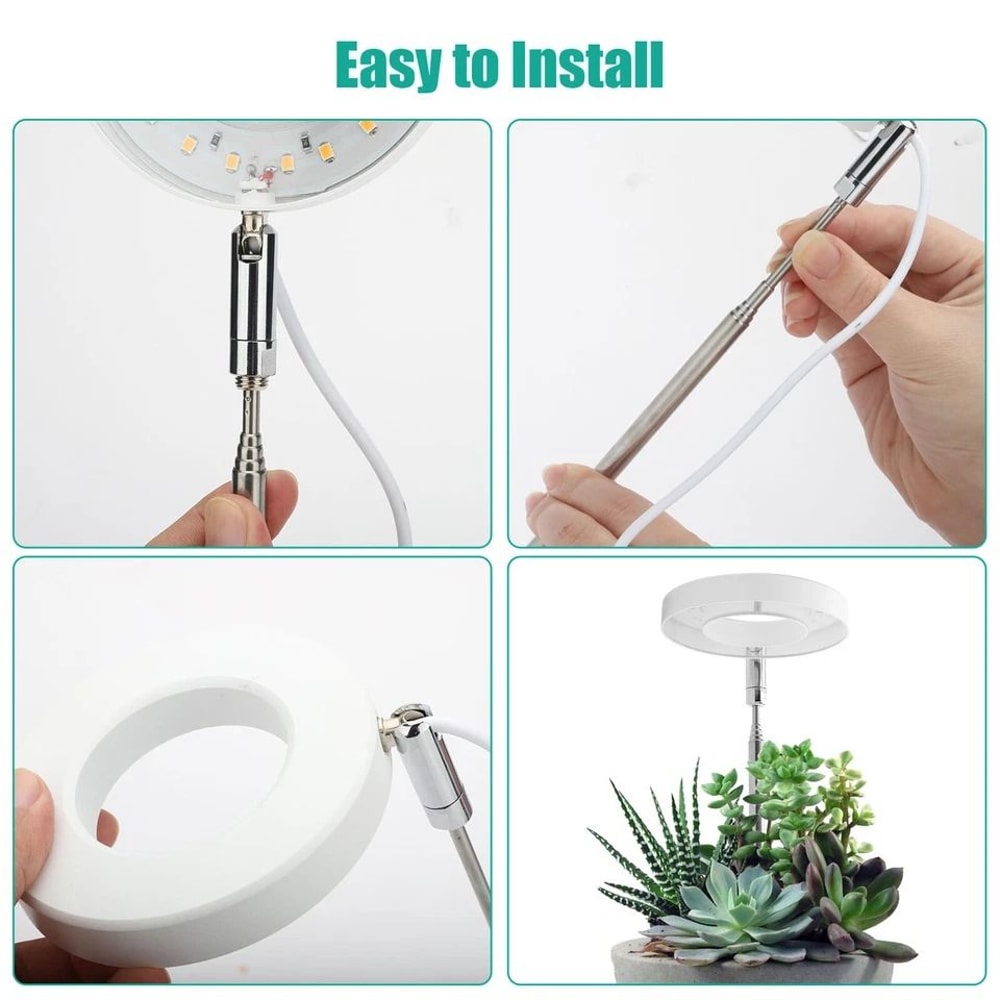 Easy to Install