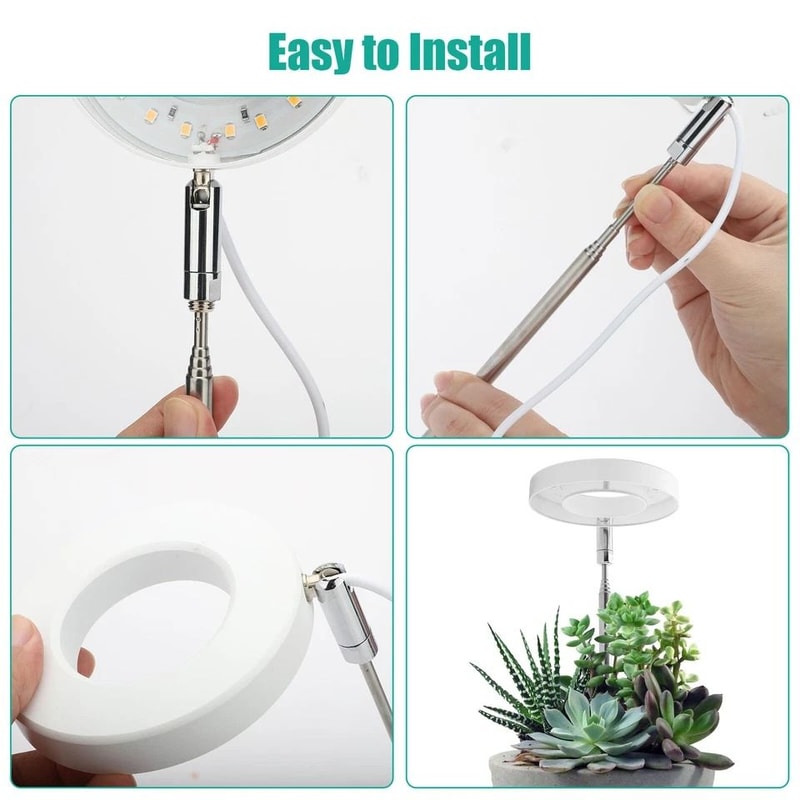 Easy to Install