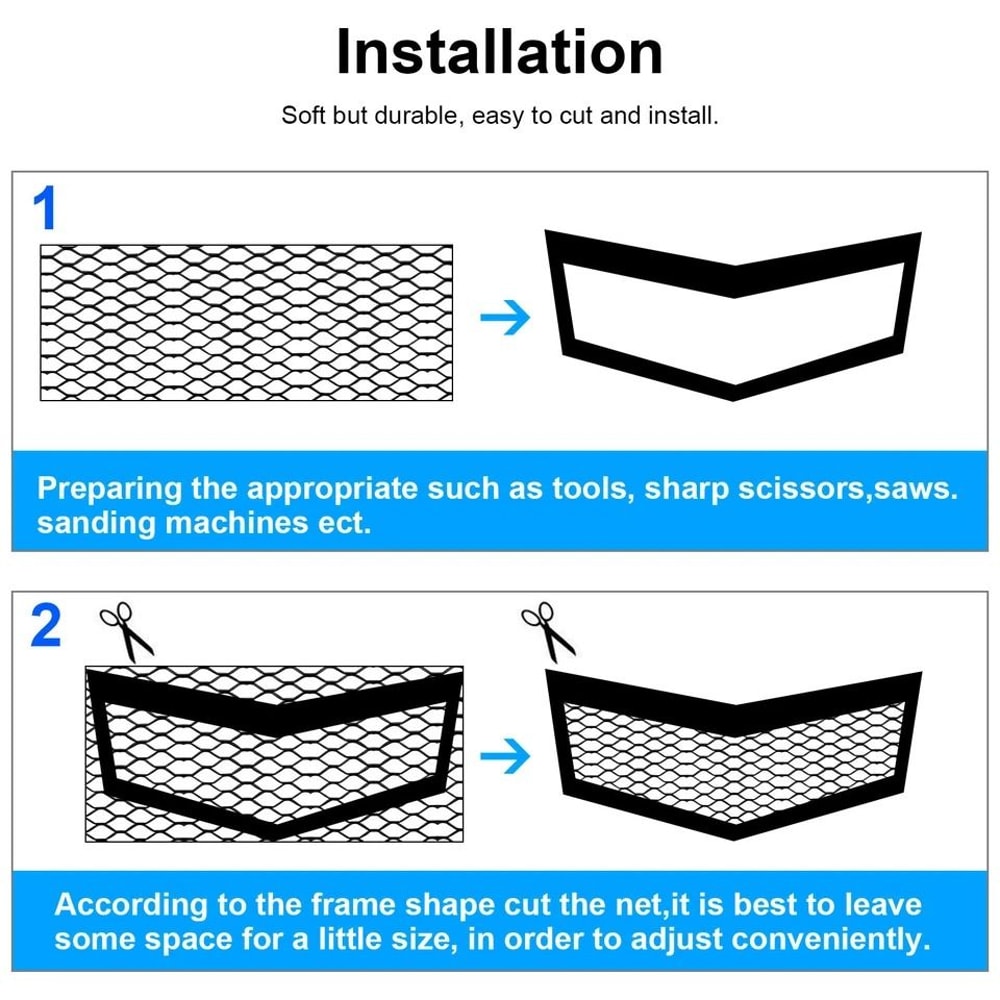 Installation

Soft but durable, easy to cut and install.

1

Preparing the appropriate such as tools, sharp scissors,saws. sanding machines ect.

2

According to the frame shape cut the net,it is best to leave some space for a little size, in order to adjust conveniently.