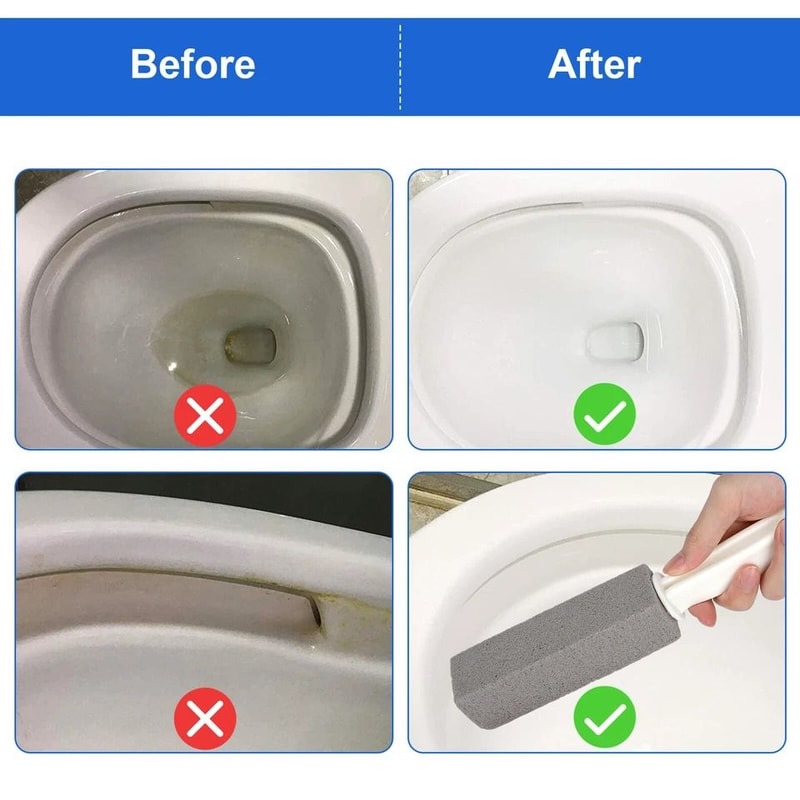 Before

After