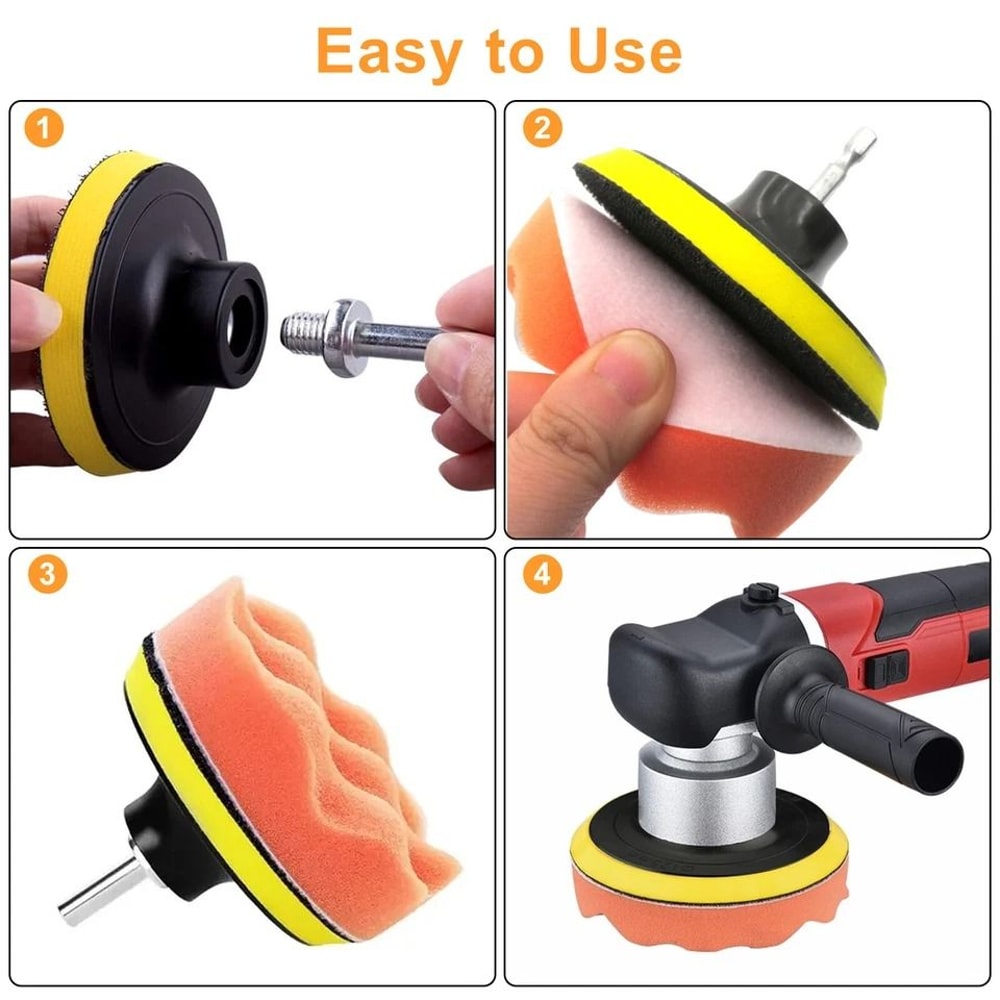 Easy to Use

1

2

3

4