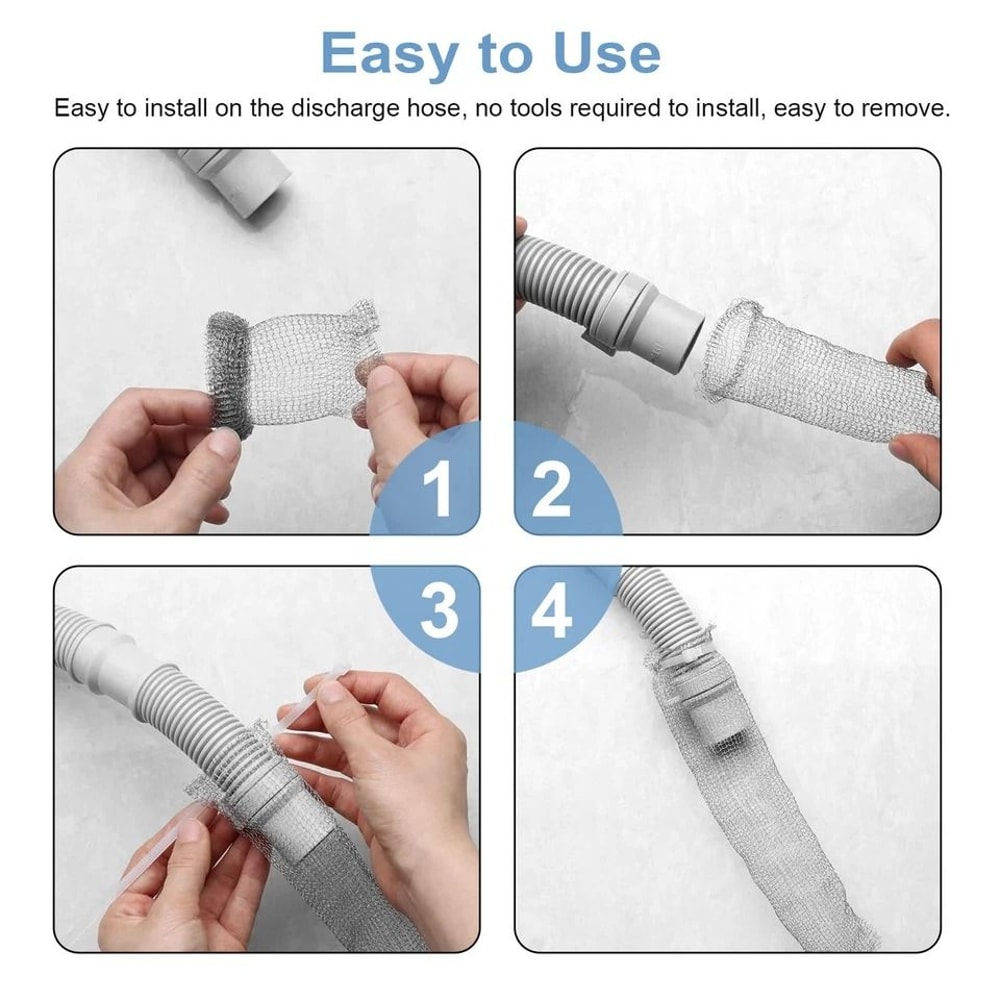 Easy to Use

Easy to install on the discharge hose, no tools required to install, easy to remove.

1

2

3

4