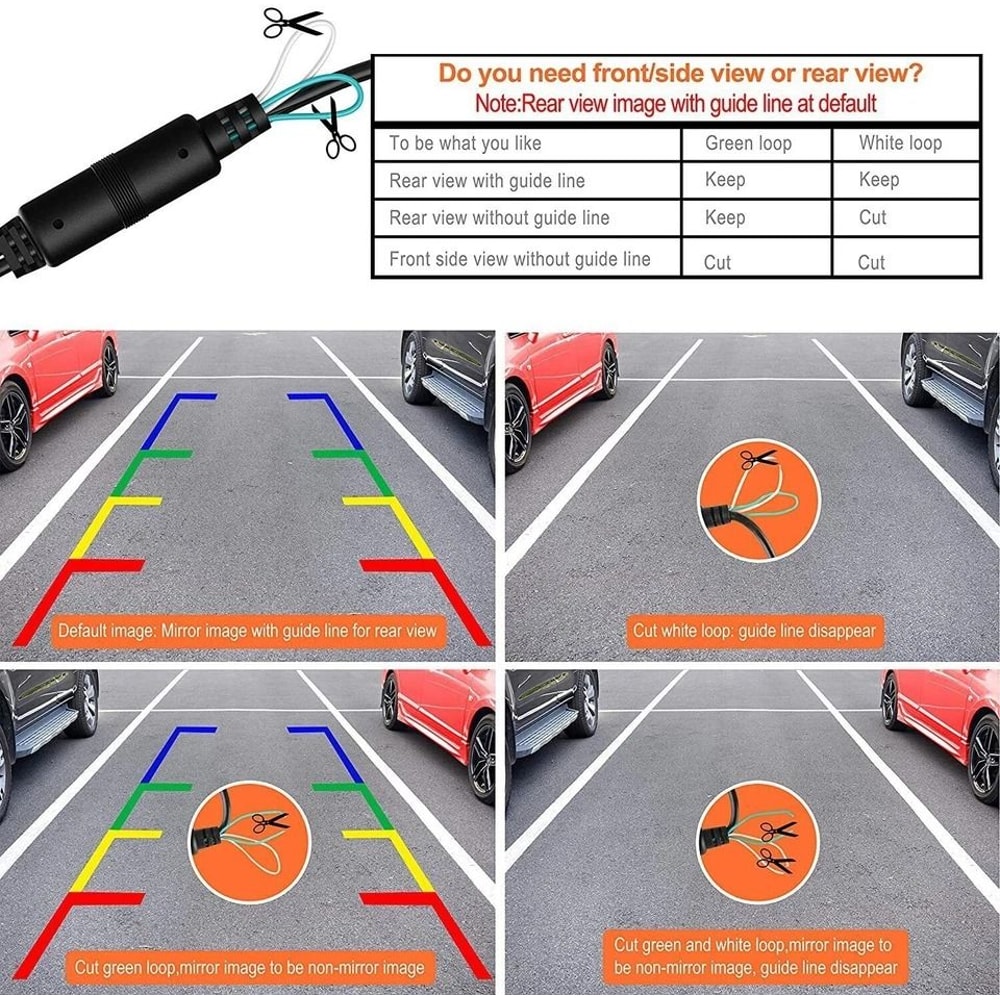 Do you need front/side view or rear view?
Note:Rear view image with guide line at default

| To be what you like | Green loop | White loop |
|---|---|---|
| Rear view with guide line | Keep | Keep |
| Rear view without guide line | Keep | Cut |
| Front side view without guide line | Cut | Cut |

Default image: Mirror image with guide line for rear view

Cut white loop: guide line disappear

Cut green loop,mirror image to be non-mirror image

Cut green and white loop,mirror image to be non-mirror image, guide line disappear