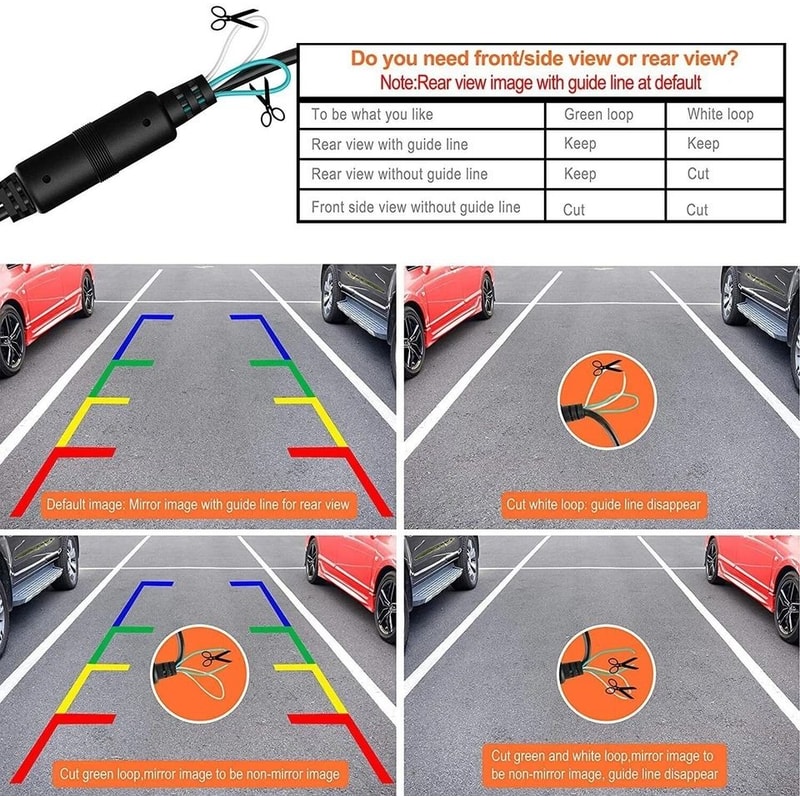 Do you need front/side view or rear view?
Note:Rear view image with guide line at default

| To be what you like | Green loop | White loop |
|---|---|---|
| Rear view with guide line | Keep | Keep |
| Rear view without guide line | Keep | Cut |
| Front side view without guide line | Cut | Cut |

Default image: Mirror image with guide line for rear view

Cut white loop: guide line disappear

Cut green loop,mirror image to be non-mirror image

Cut green and white loop,mirror image to be non-mirror image, guide line disappear